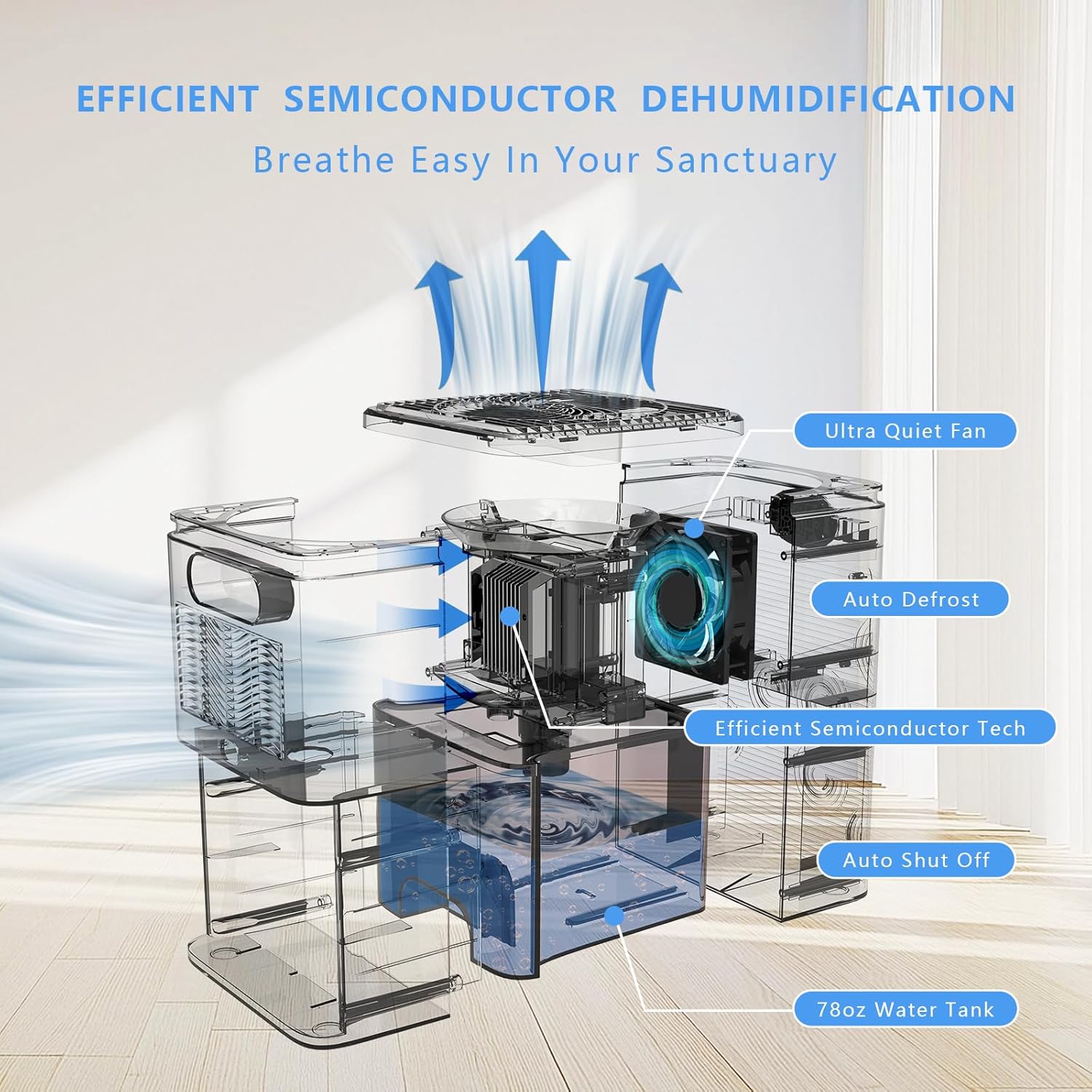 EFFICIENT SEMICONDUCTOR DEHUMIDIFICATION

Breathe Easy In Your Sanctuary

Ultra Quiet Fan

Auto Defrost

Efficient Semiconductor Tech

Auto Shut Off

78oz Water Tank