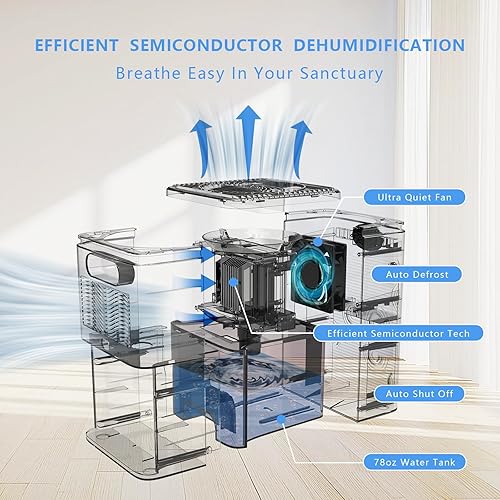 EFFICIENT SEMICONDUCTOR DEHUMIDIFICATION
Breathe Easy In Your Sanctuary

Ultra Quiet Fan

Auto Defrost

Efficient Semiconductor Tech

Auto Shut Off

78oz Water Tank