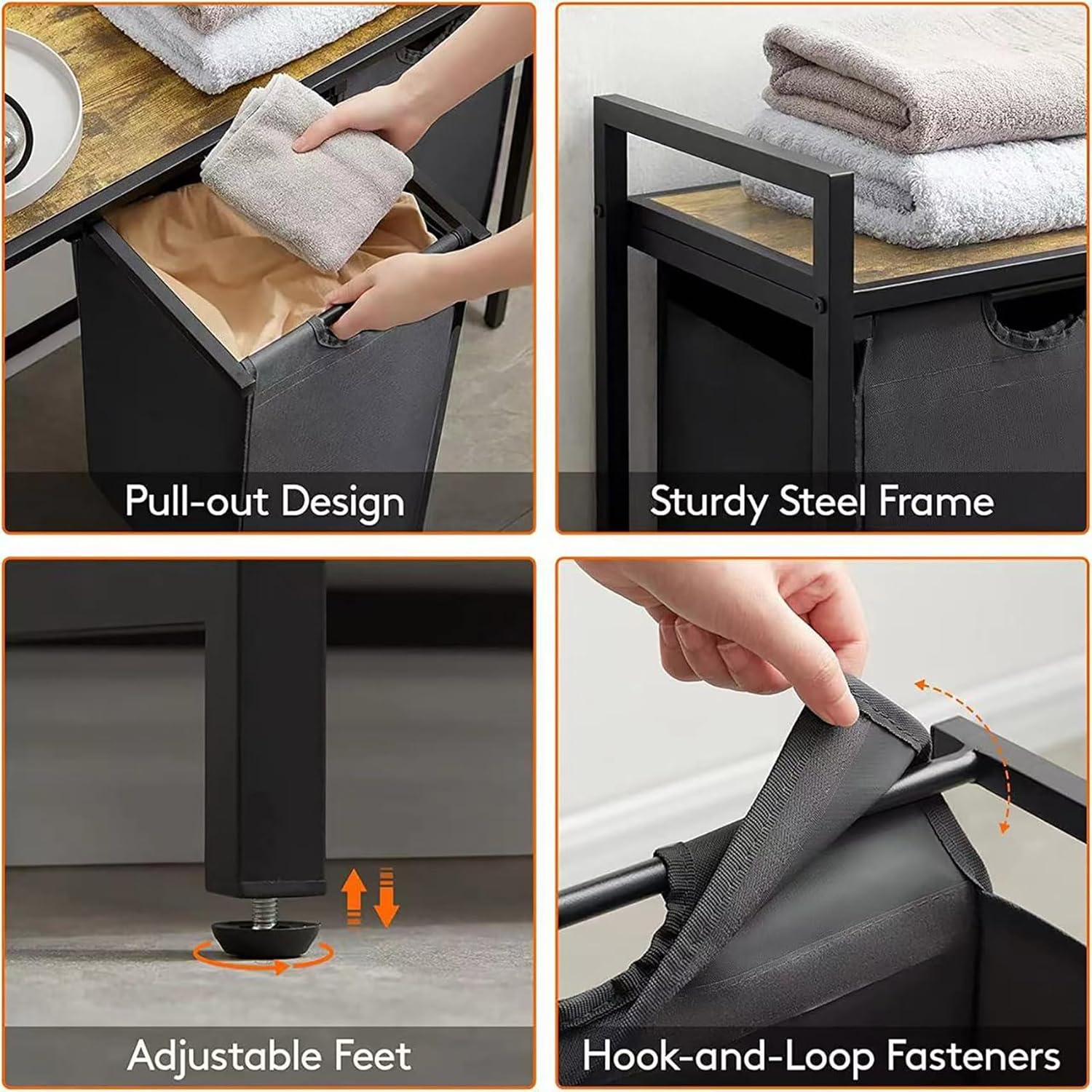 Pull-out Design

Sturdy Steel Frame

Adjustable Feet

Hook-and-Loop Fasteners