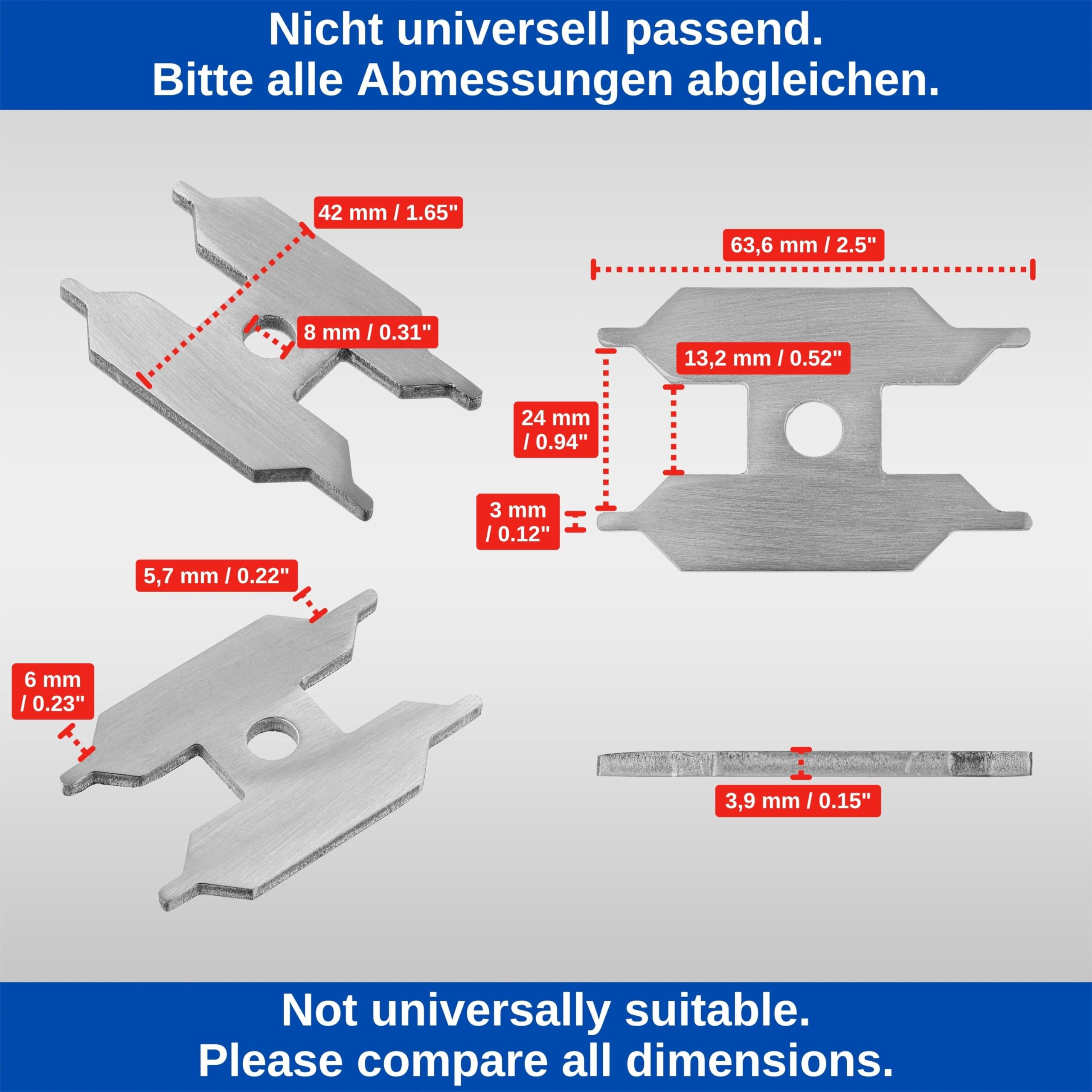 Nicht universell passend.
Bitte alle Abmessungen abgleichen.

42 mm / 1.65"

8 mm / 0.31"

63,6 mm / 2.5"

13,2 mm / 0.52"

24 mm / 0.94"

3 mm / 0.12"

5,7 mm / 0.22"

6 mm / 0.23"

3,9 mm / 0.15"

Not universally suitable.
Please compare all dimensions.