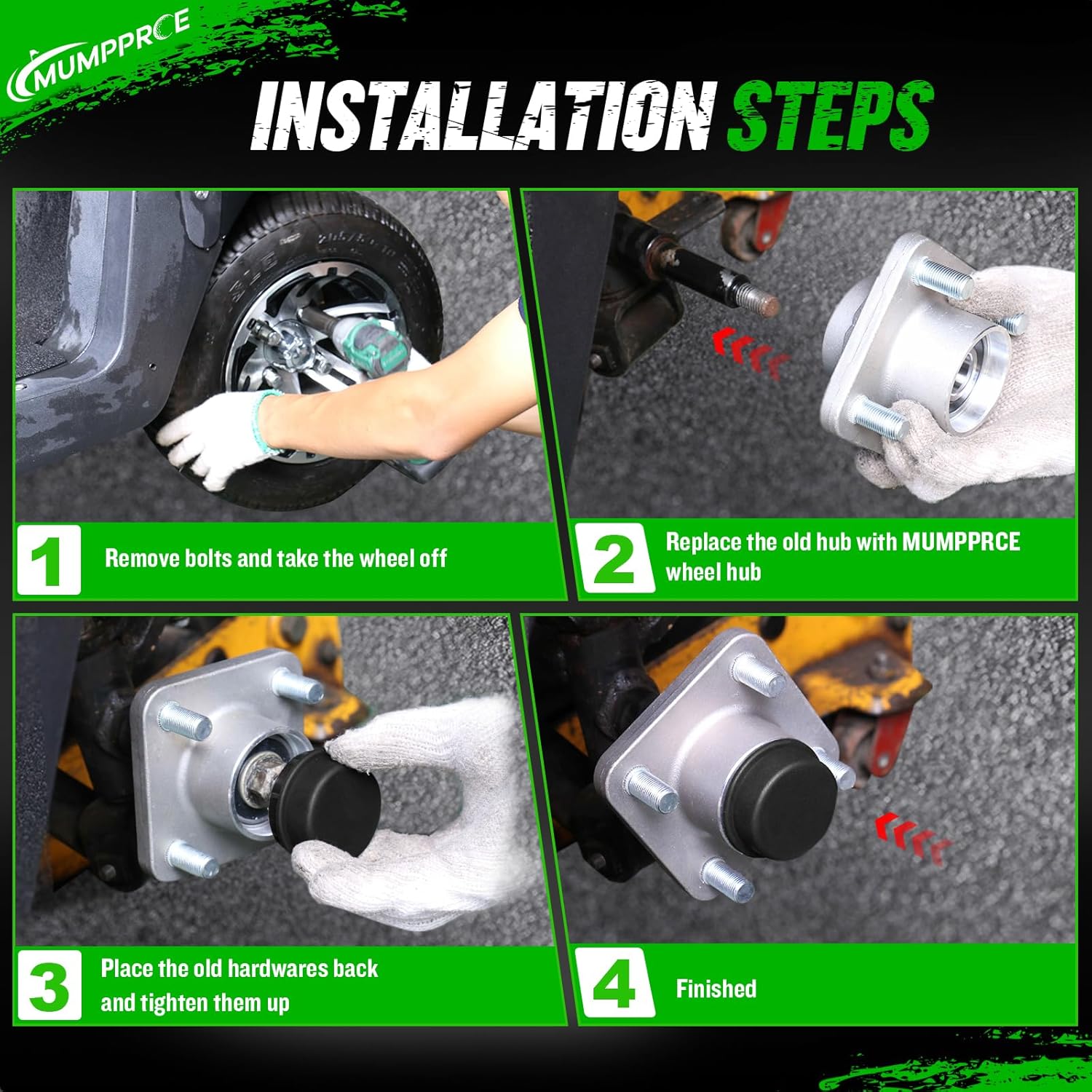 MUMPPRCE

INSTALLATION STEPS

1 Remove bolts and take the wheel off

2 Replace the old hub with MUMPPRCE wheel hub

3 Place the old hardwares back and tighten them up

4 Finished