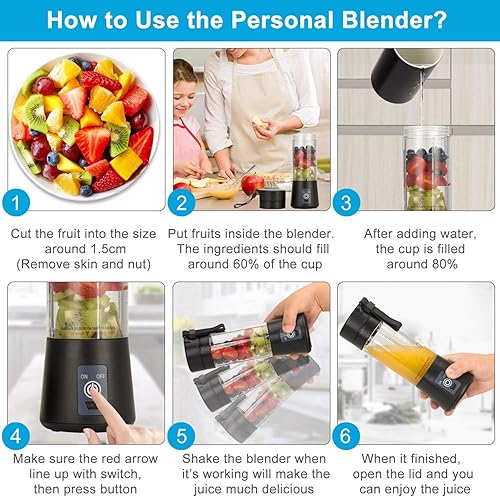 How to Use the Personal Blender?

1

Cut the fruit into the size around 1.5cm (Remove skin and nut)

2

Put fruits inside the blender. The ingredients should fill around 60% of the cup

3

After adding water, the cup is filled around 80%

ON OFF

4

Make sure the red arrow line up with switch, then press button

5

Shake the blender when it's working will make the juice much delicious

6

When it finished, open the lid and you can enjoy the juice