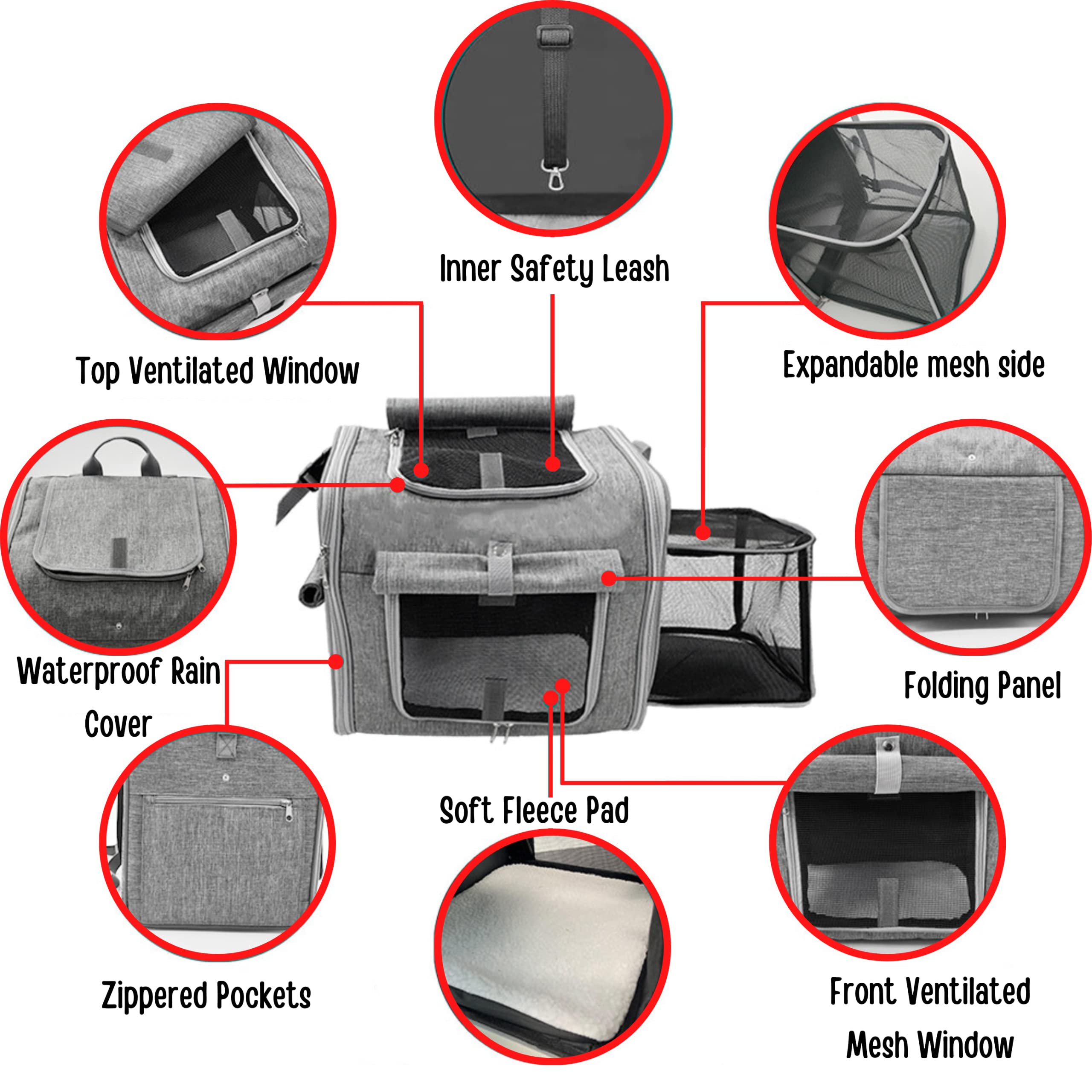 Inner Safety Leash

Top Ventilated Window

Expandable mesh side

Waterproof Rain Cover

Folding Panel

Soft Fleece Pad

Zippered Pockets

Front Ventilated Mesh Window