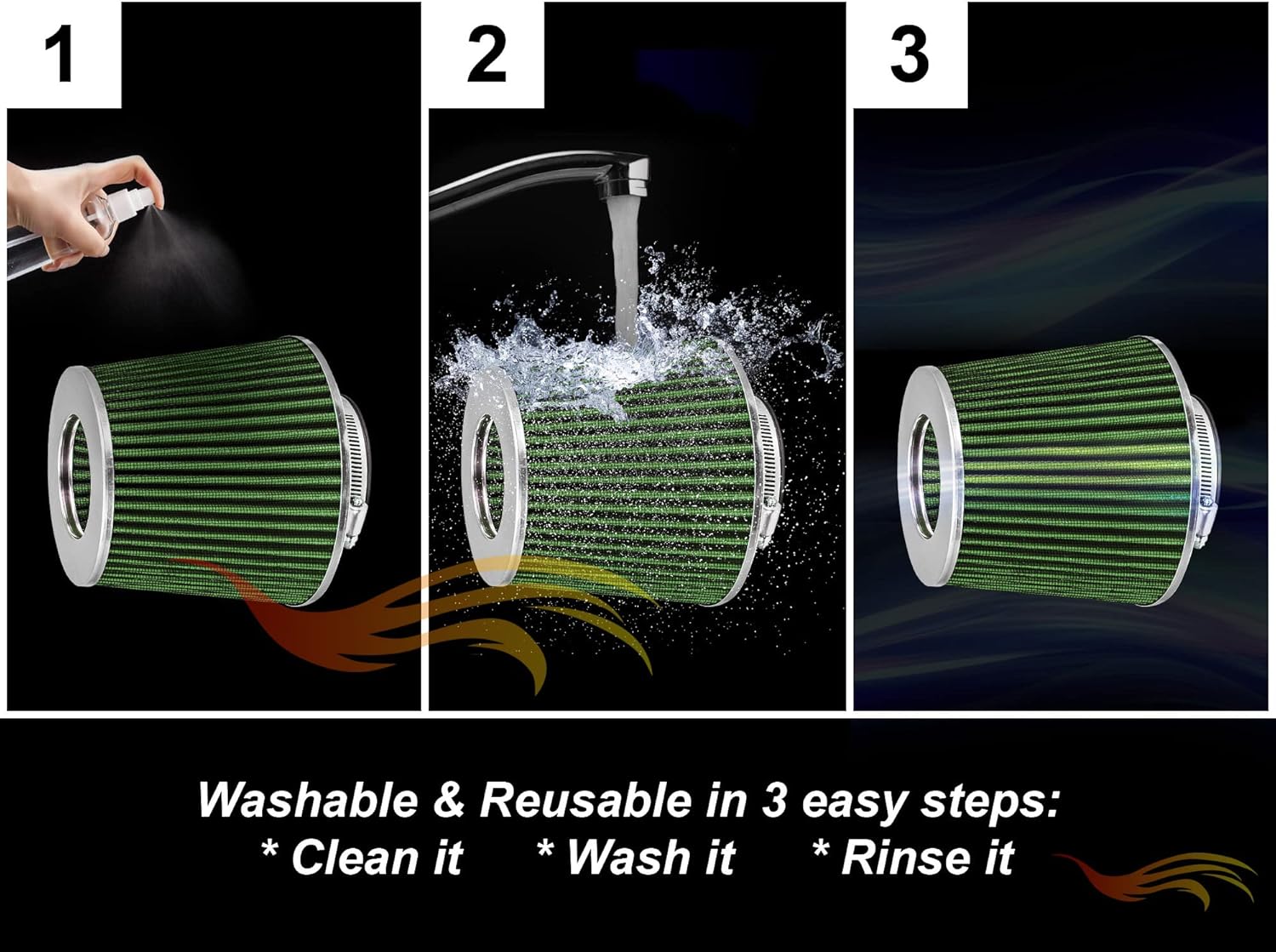 1

2

3

Washable & Reusable in 3 easy steps:
* Clean it * Wash it * Rinse it