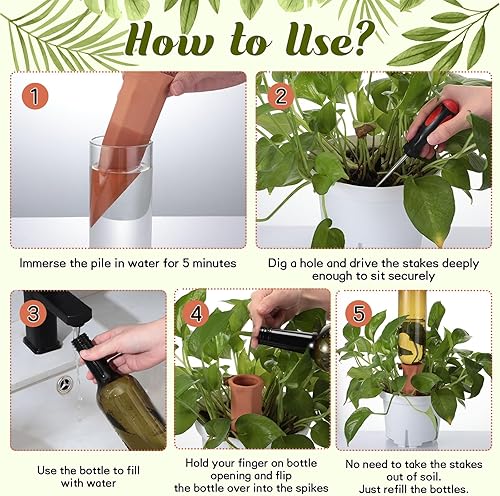 How to Use?

1

Immerse the pile in water for 5 minutes

2

Dig a hole and drive the stakes deeply enough to sit securely

3

Use the bottle to fill with water

4

Hold your finger on bottle opening and flip the bottle over into the spikes

5

No need to take the stakes out of soil. Just refill the bottles.