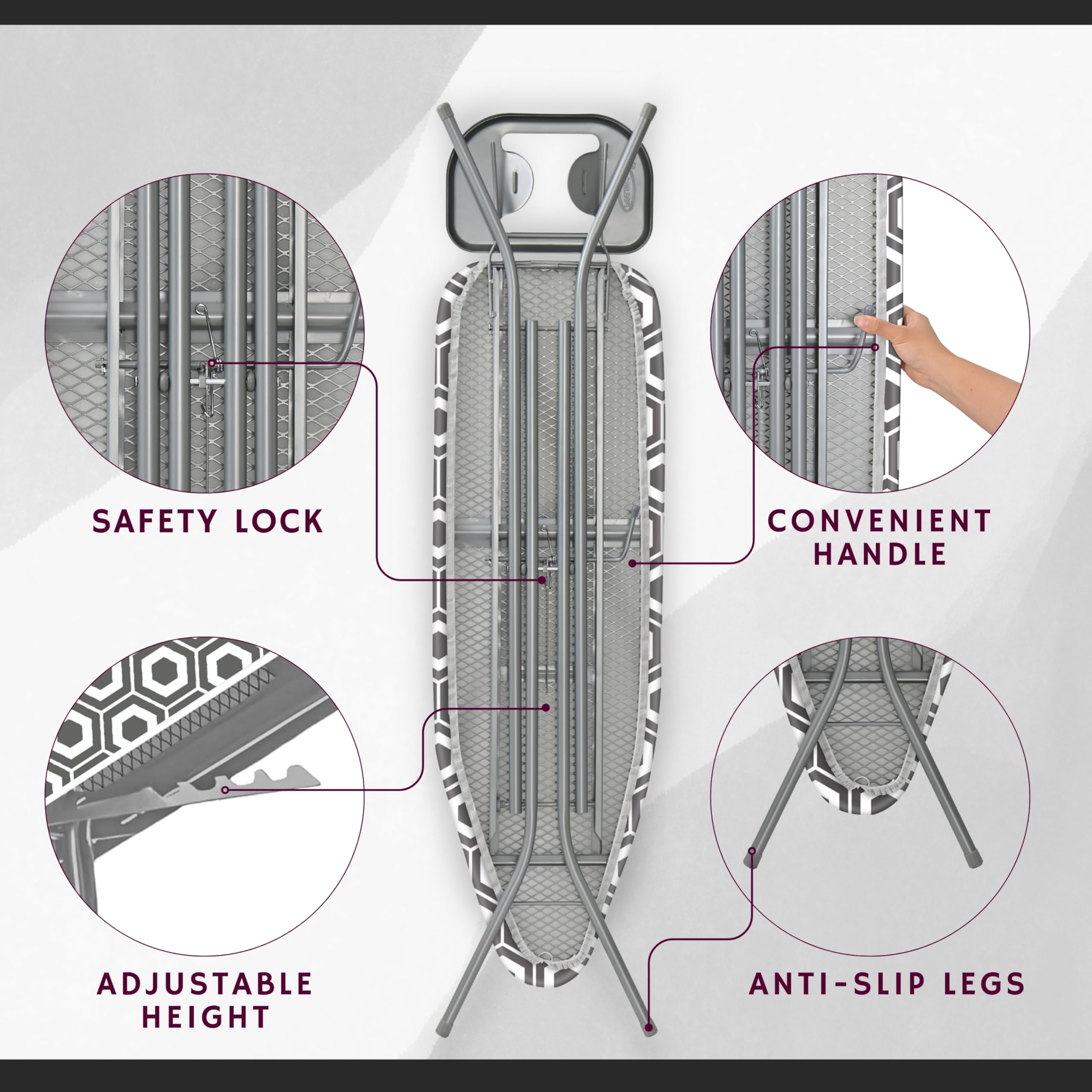 SAFETY LOCK

CONVENIENT HANDLE

ADJUSTABLE HEIGHT

ANTI-SLIP LEGS