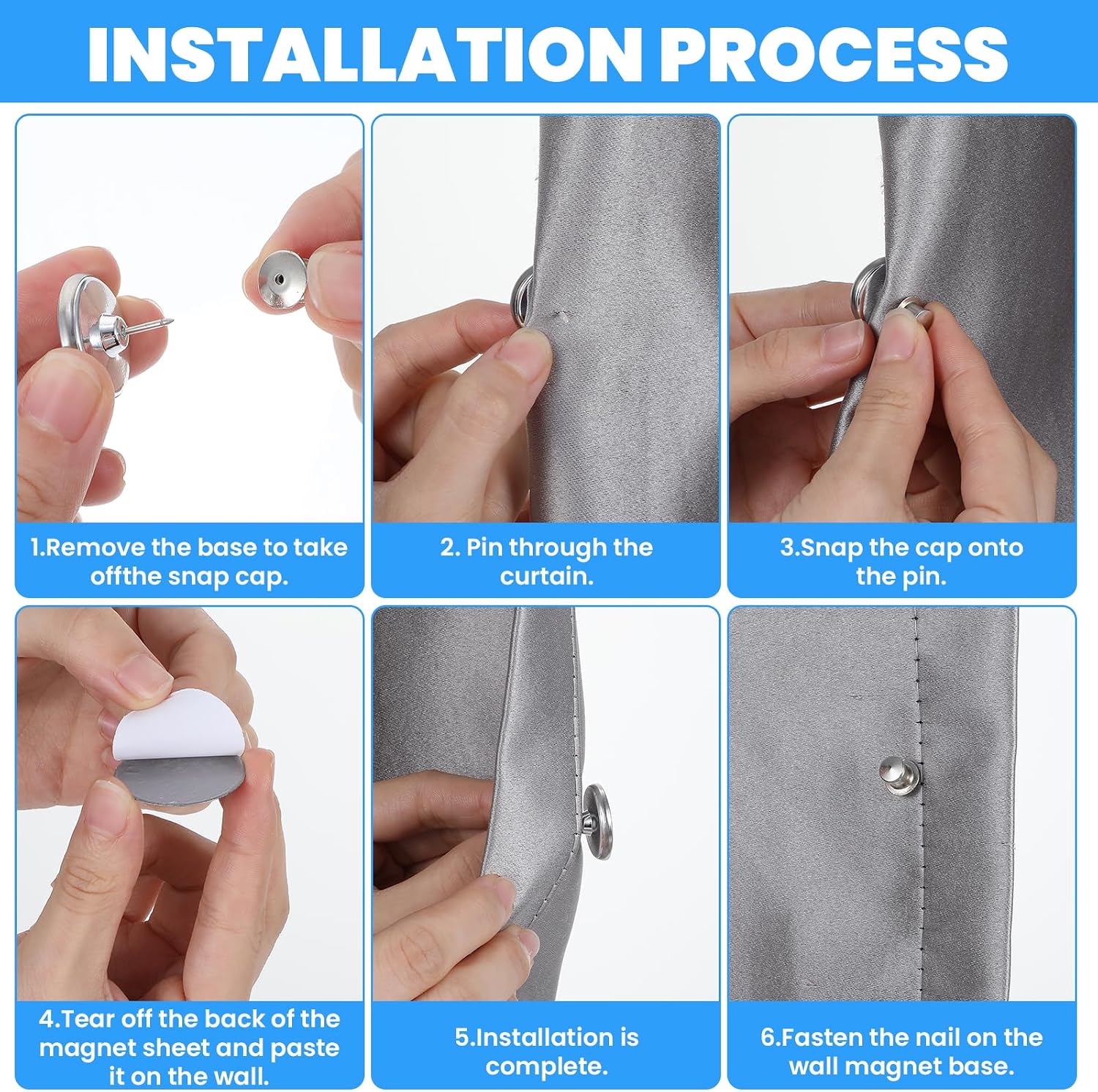 INSTALLATION PROCESS

1.Remove the base to take offthe snap cap.

2. Pin through the curtain.

3.Snap the cap onto the pin.

4.Tear off the back of the magnet sheet and paste it on the wall.

5.Installation is complete.

6.Fasten the nail on the wall magnet base.