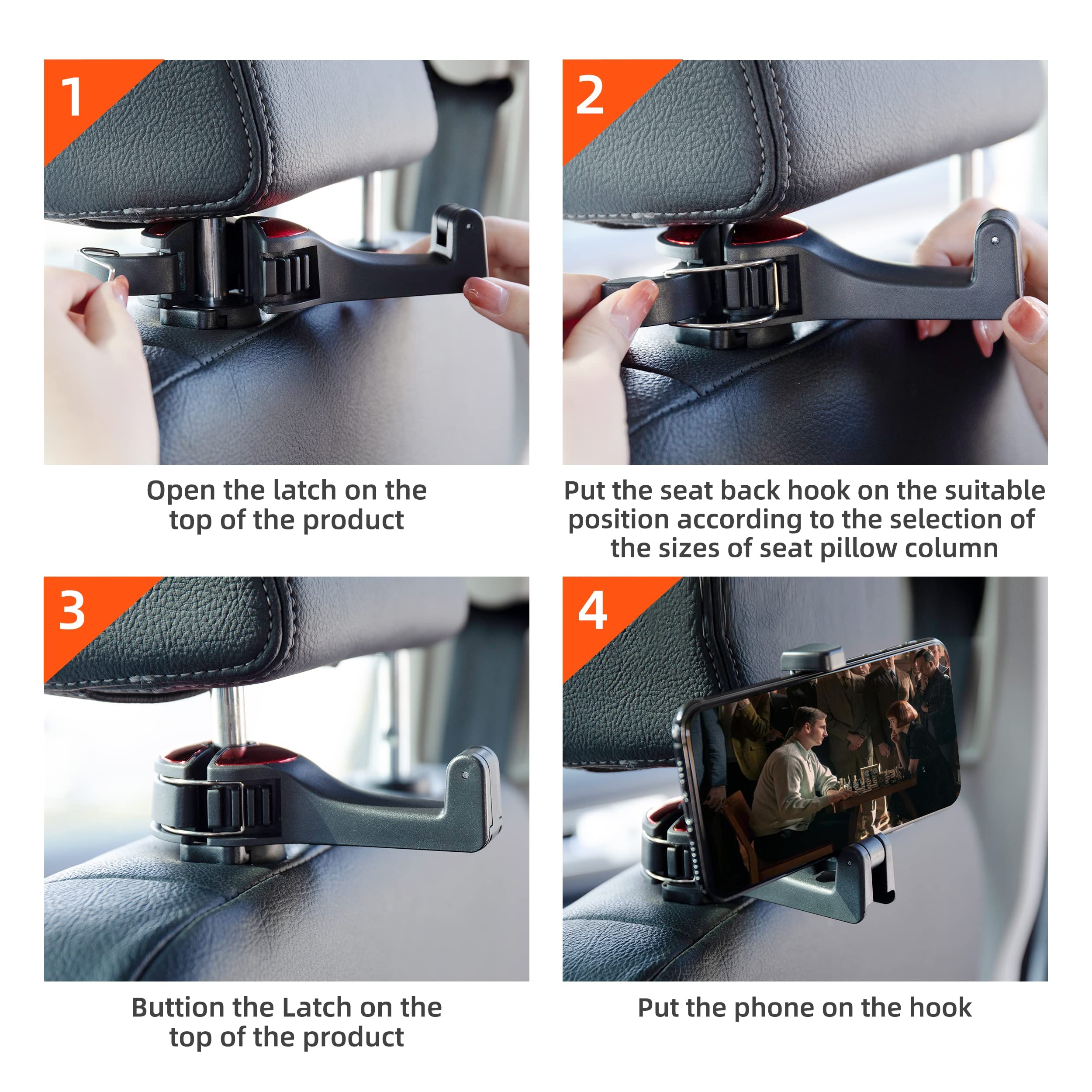 1

Open the latch on the top of the product

2

Put the seat back hook on the suitable position according to the selection of the sizes of seat pillow column

3

Buttion the Latch on the top of the product

4

Put the phone on the hook