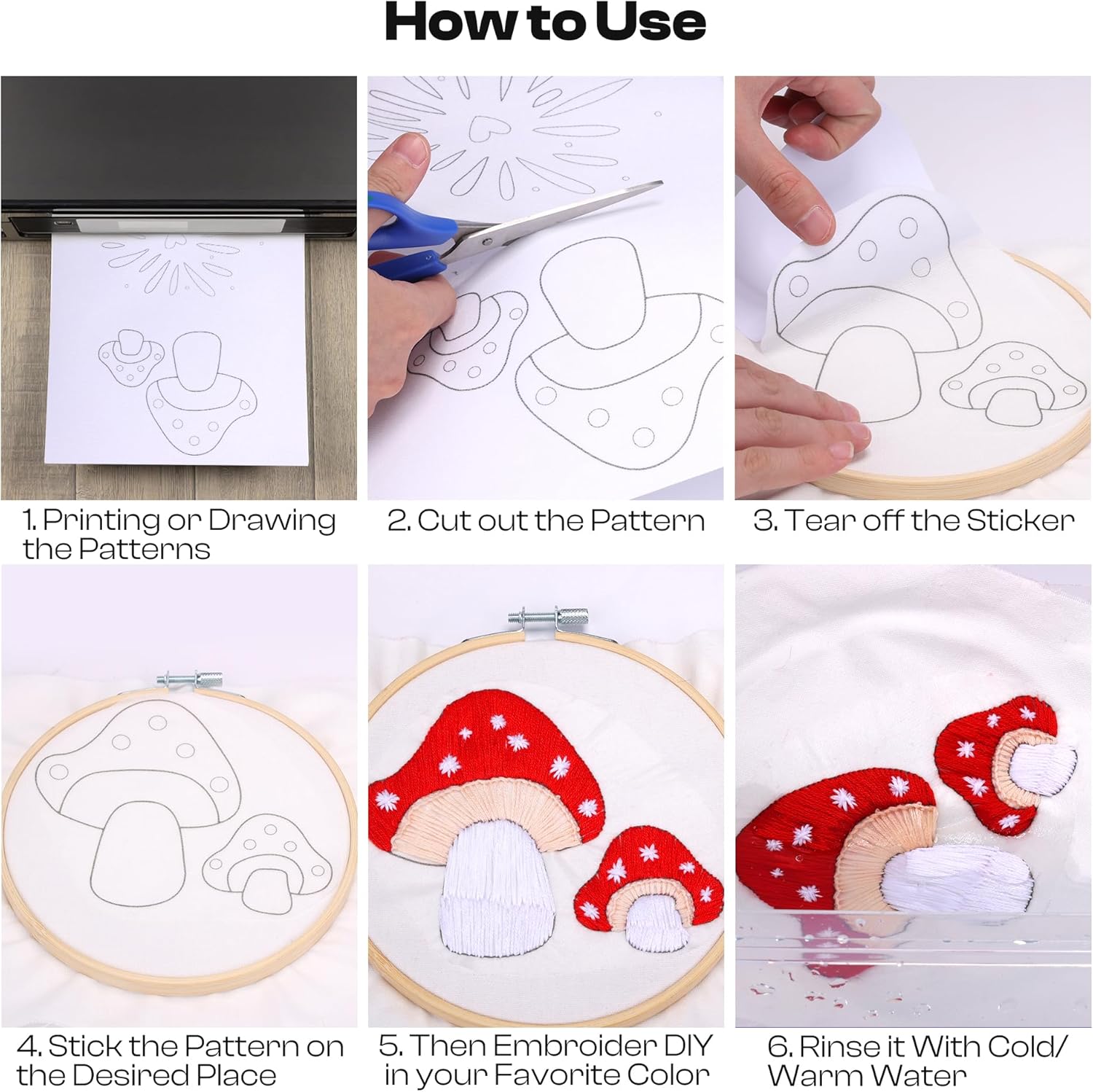 How to Use

1. Printing or Drawing the Patterns

2. Cut out the Pattern

3. Tear off the Sticker

4. Stick the Pattern on the Desired Place

5. Then Embroider DIY in your Favorite Color

6. Rinse it With Cold/ Warm Water