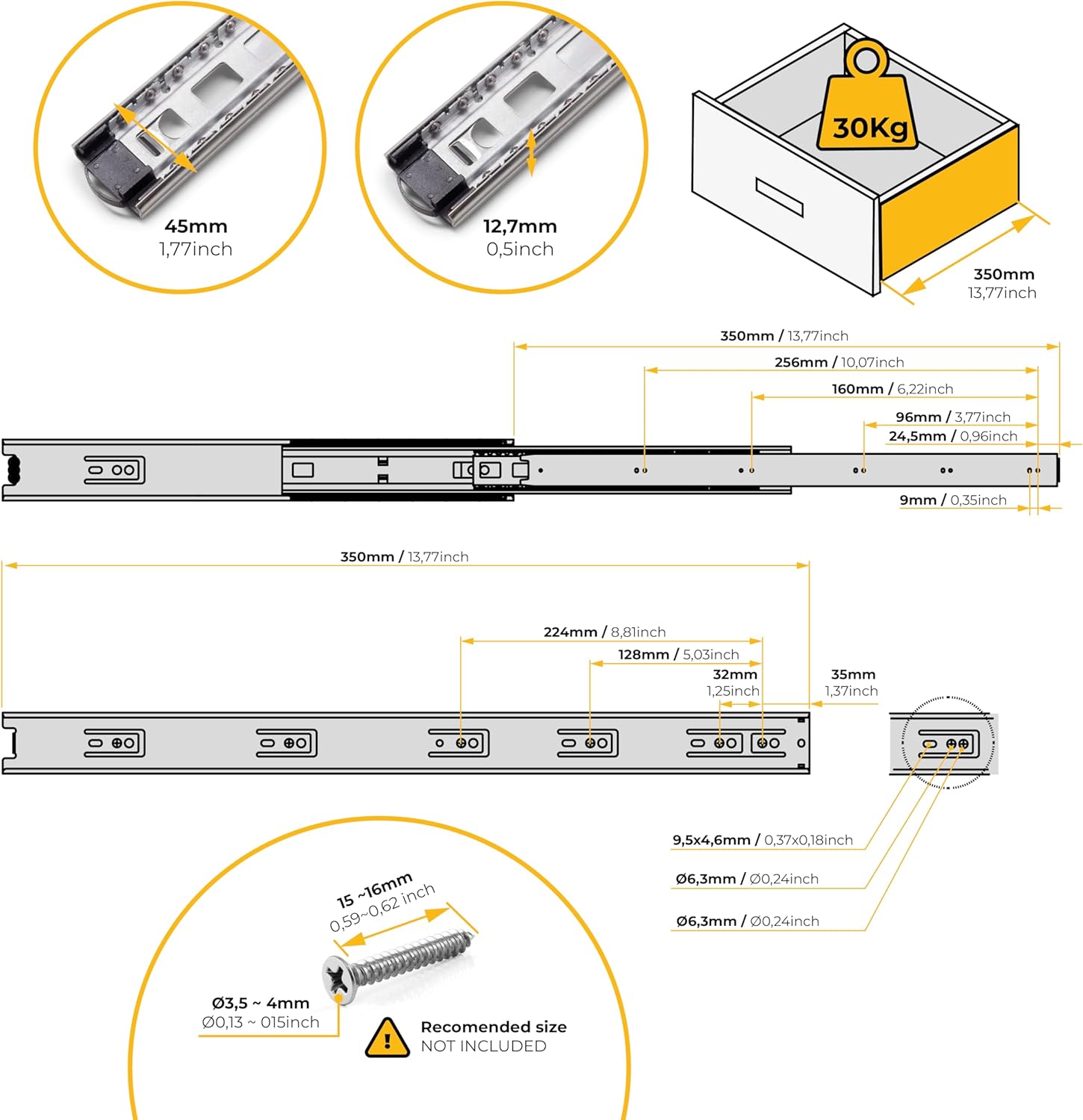 45mm
1,77inch

12,7mm
0,5inch

30Kg

350mm
13,77inch

350mm / 13,77inch
256mm / 10,07inch
160mm / 6,22inch
96mm / 3,77inch
24,5mm / 0,96inch
9mm / 0,35inch

350mm / 13,77inch
224mm / 8,81inch
128mm / 5,03inch
32mm
1,25inch
35mm
1,37inch

9,5x4,6mm / 0,37x0,18inch
Ø6,3mm / Ø0,24inch
Ø6,3mm / Ø0,24inch

15 ~16mm
0,59~0,62 inch
Ø3,5 ~ 4mm
Ø0,13 ~ 015inch
Recomended size
NOT INCLUDED