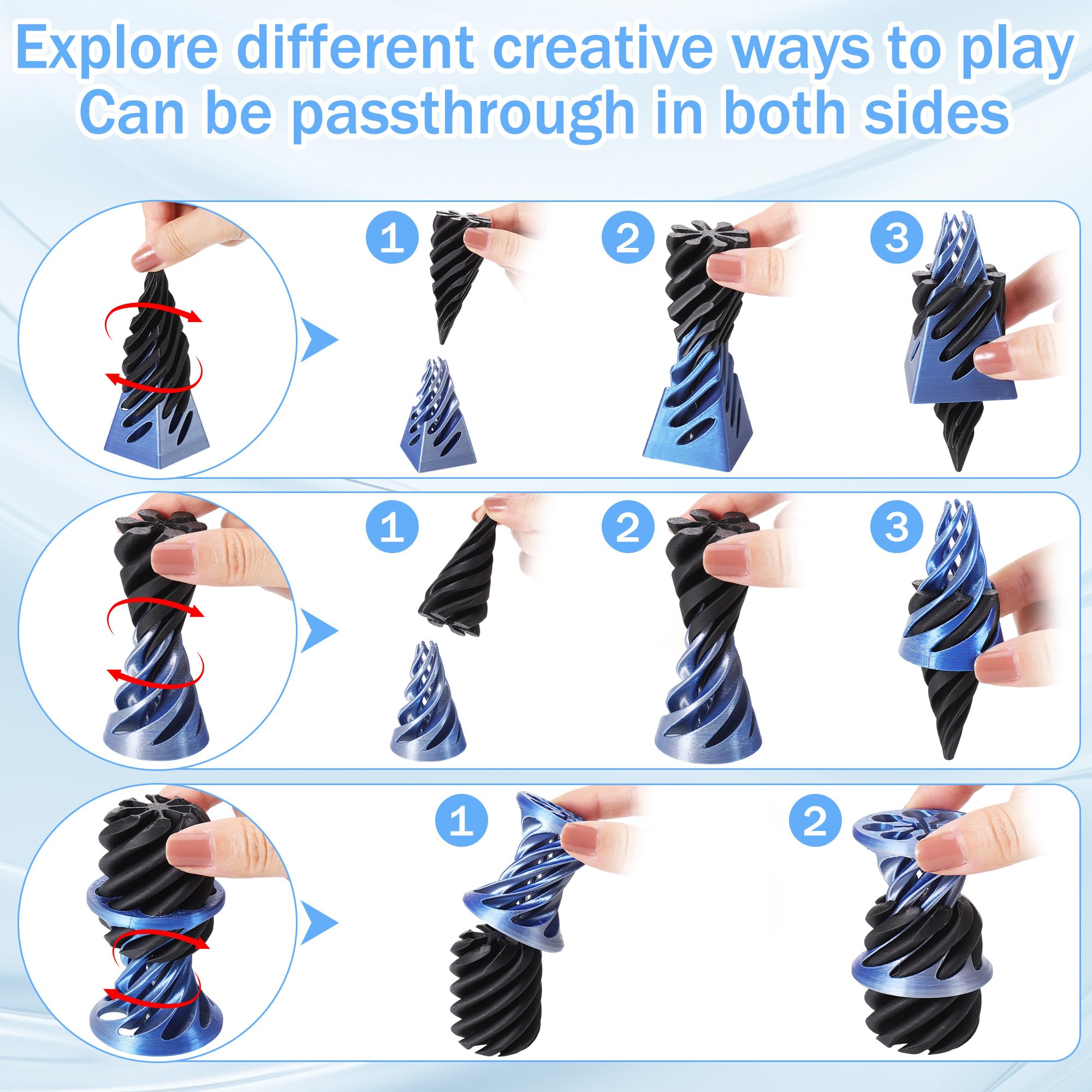 Explore different creative ways to play
Can be passthrough in both sides

1
2
3

1
2
3

1
2