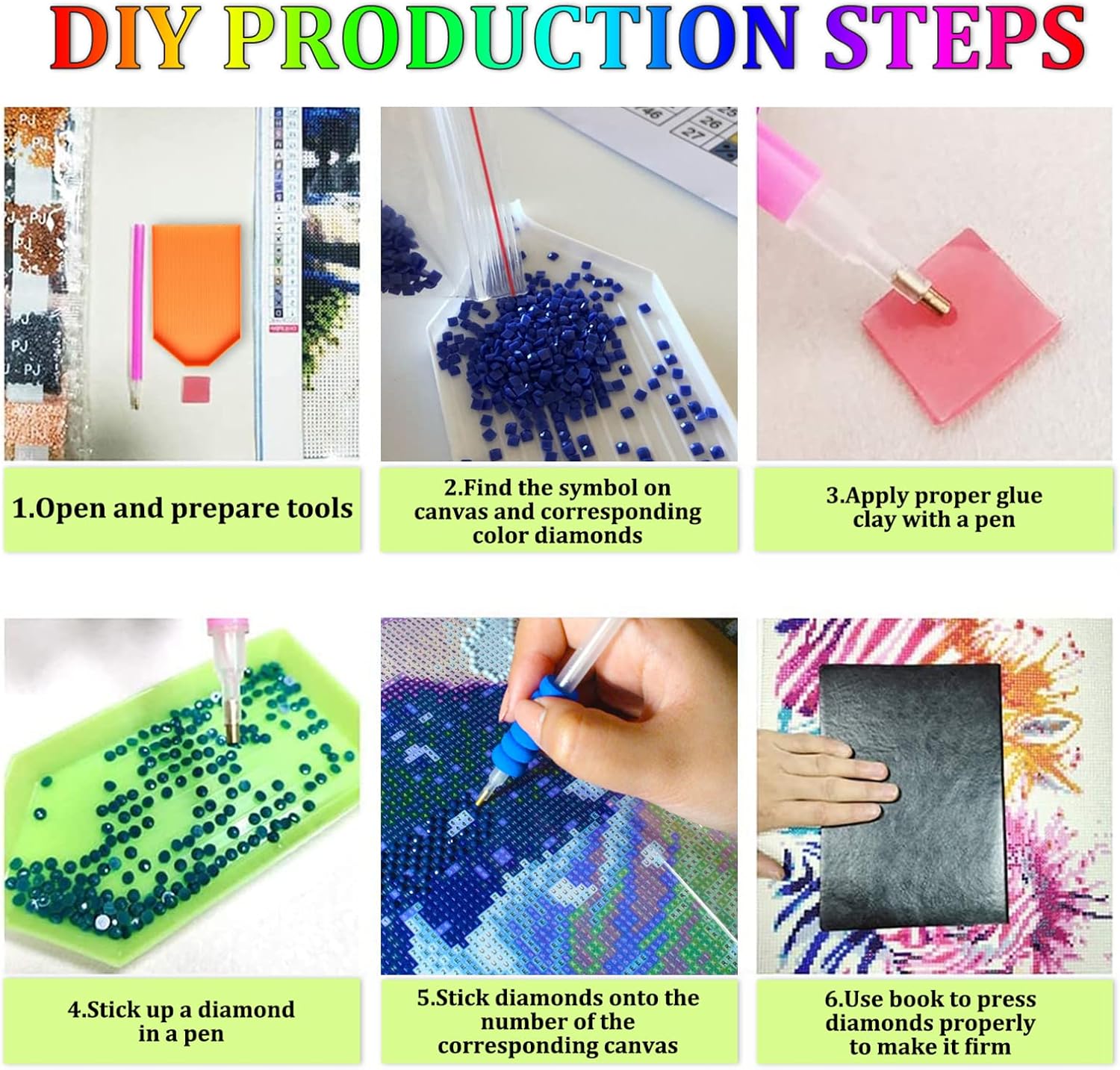 DIY PRODUCTION STEPS

1.Open and prepare tools

2.Find the symbol on canvas and corresponding color diamonds

3.Apply proper glue clay with a pen

4.Stick up a diamond in a pen

5.Stick diamonds onto the number of the corresponding canvas

6.Use book to press diamonds properly to make it firm