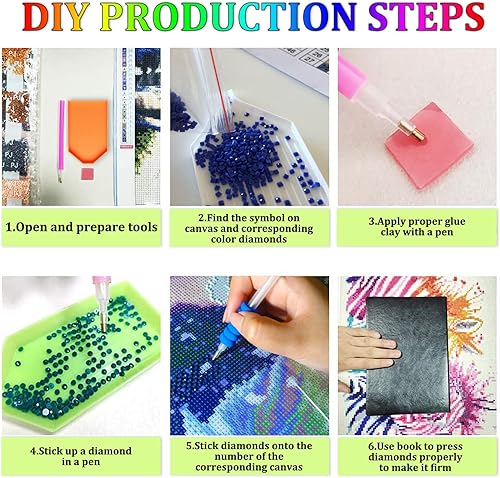 DIY PRODUCTION STEPS

1.Open and prepare tools

2.Find the symbol on canvas and corresponding color diamonds

3.Apply proper glue clay with a pen

4.Stick up a diamond in a pen

5.Stick diamonds onto the number of the corresponding canvas

6.Use book to press diamonds properly to make it firm