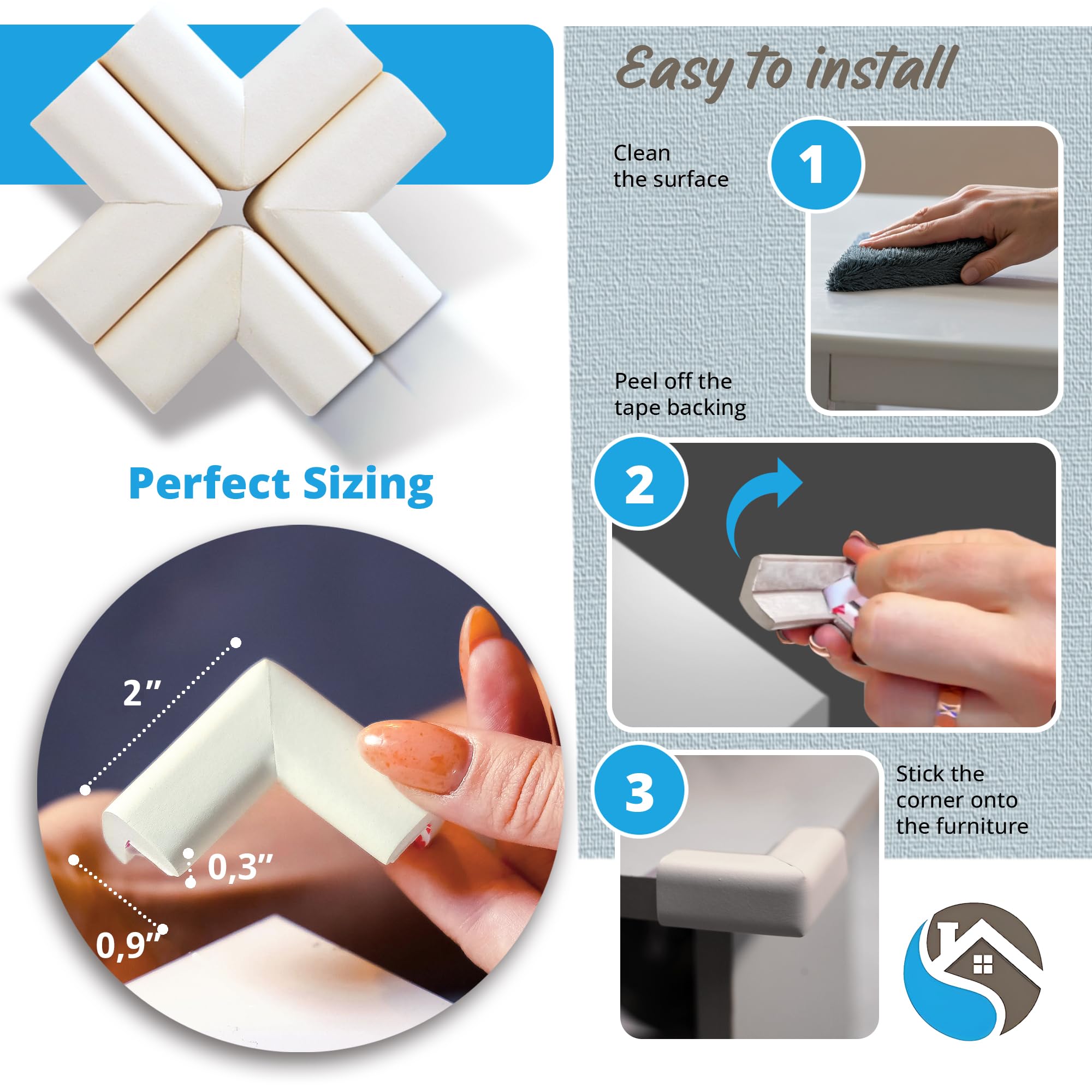 Perfect Sizing

2”

0,3”

0,9”

Easy to install

Clean the surface

1

Peel off the tape backing

2

3

Stick the corner onto the furniture