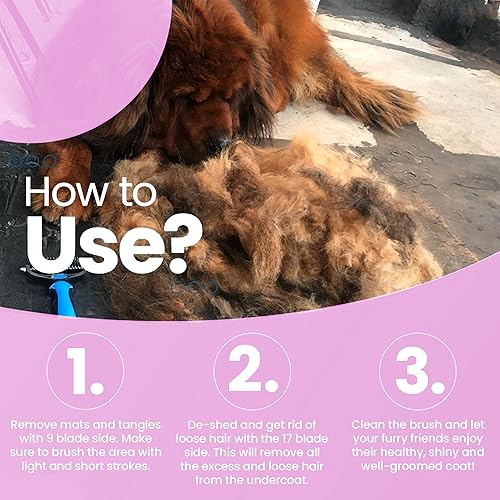 How to Use?

1.

Remove mats and tangles with 9 blade side. Make sure to brush the area with light and short strokes.

2.

De-shed and get rid of loose hair with the 17 blade side. This will remove all the excess and loose hair from the undercoat.

3.

Clean the brush and let your furry friends enjoy their healthy, shiny and well-groomed coat!