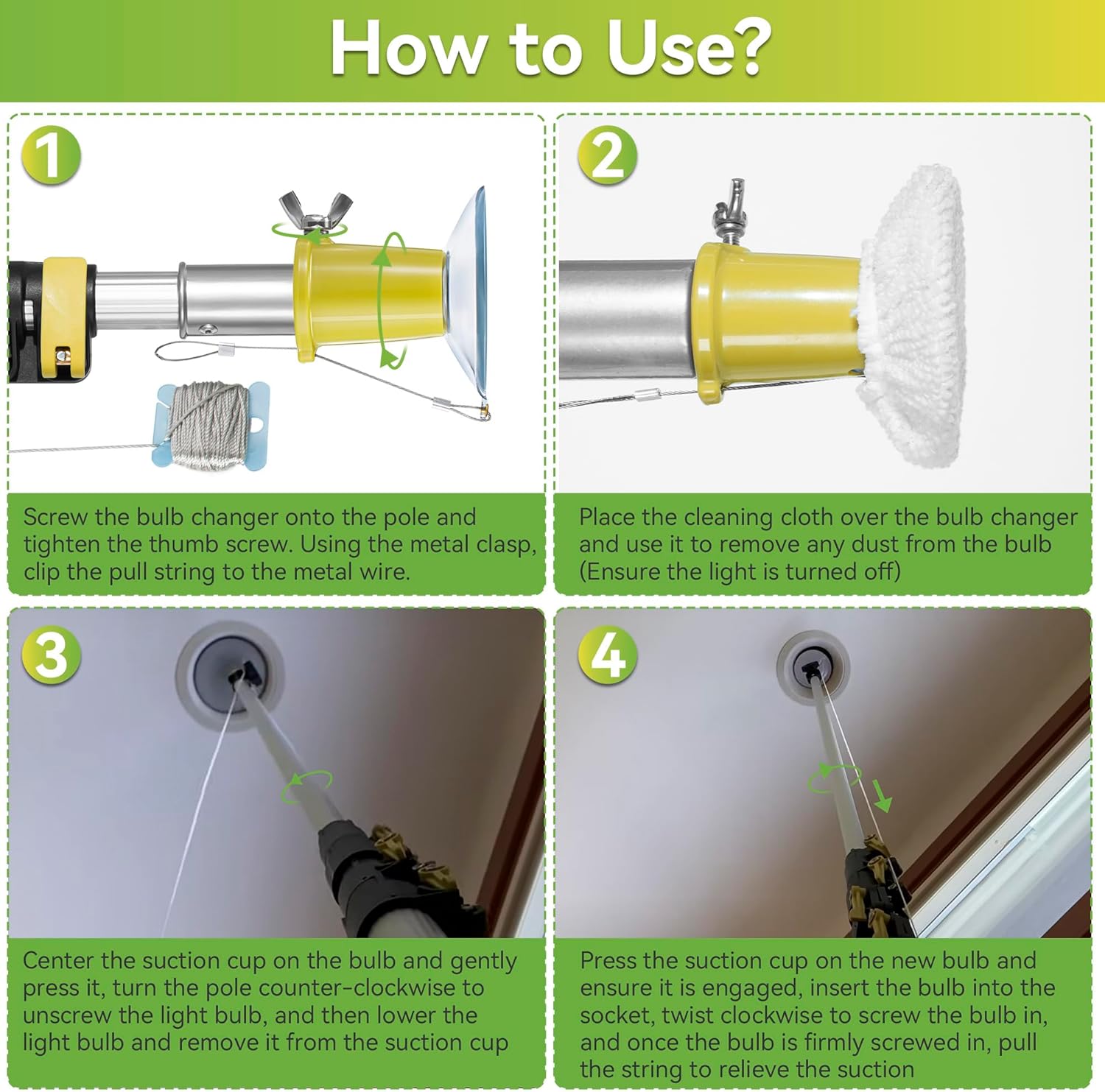 How to Use?

1

Screw the bulb changer onto the pole and tighten the thumb screw. Using the metal clasp, clip the pull string to the metal wire.

2

Place the cleaning cloth over the bulb changer and use it to remove any dust from the bulb (Ensure the light is turned off)

3

Center the suction cup on the bulb and gently press it, turn the pole counter-clockwise to unscrew the light bulb, and then lower the light bulb and remove it from the suction cup

4

Press the suction cup on the new bulb and ensure it is engaged, insert the bulb into the socket, twist clockwise to screw the bulb in, and once the bulb is firmly screwed in, pull the string to relieve the suction