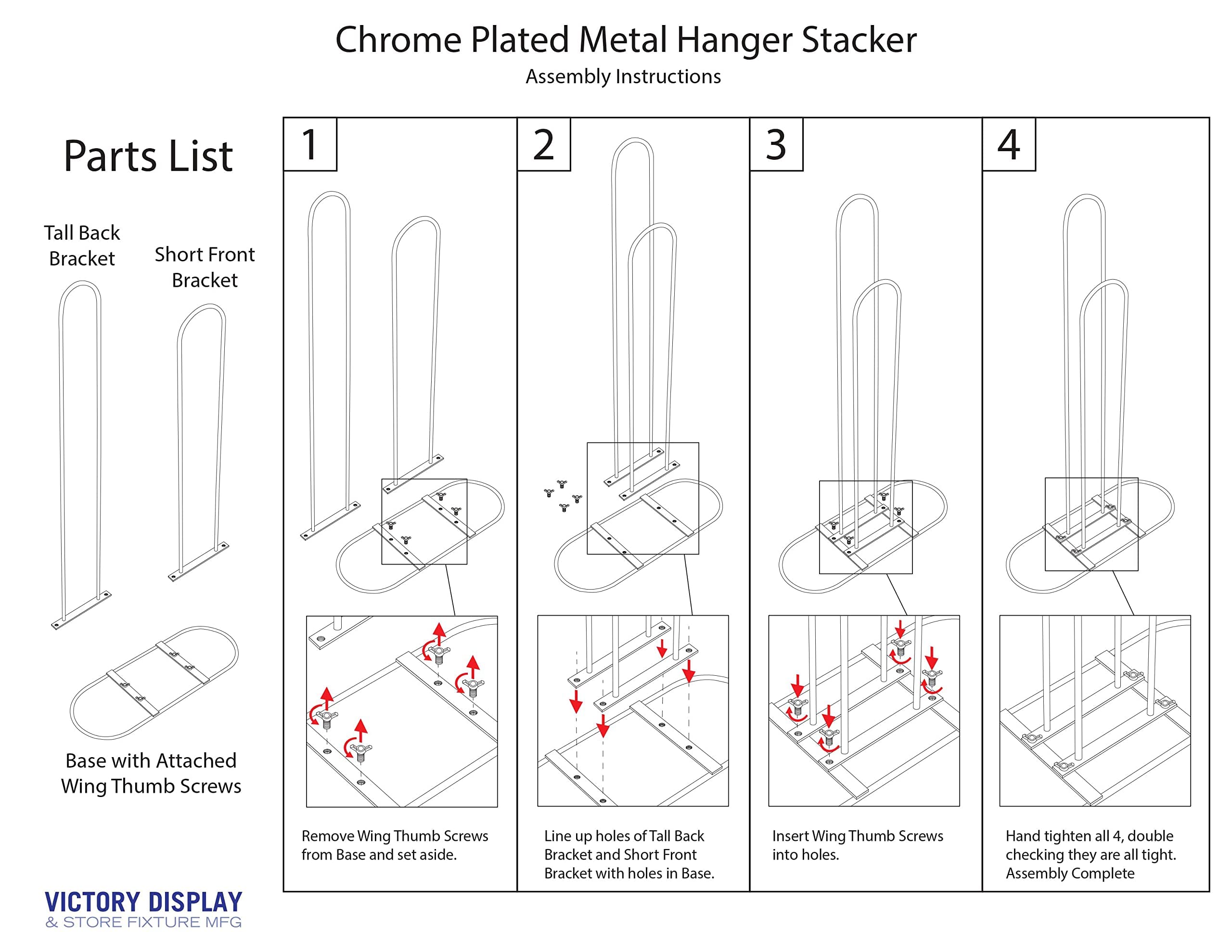 Chrome Plated Metal Hanger Stacker
Assembly Instructions

Parts List

Tall Back Bracket

Short Front Bracket

Base with Attached Wing Thumb Screws

VICTORY DISPLAY
& STORE FIXTURE MFG

1

Remove Wing Thumb Screws from Base and set aside.

2

Line up holes of Tall Back Bracket and Short Front Bracket with holes in Base.

3

Insert Wing Thumb Screws into holes.

4

Hand tighten all 4, double checking they are all tight. Assembly Complete