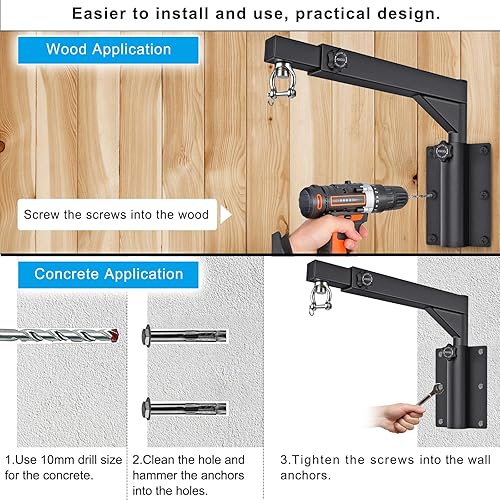 Easier to install and use, practical design.

Wood Application

Screw the screws into the wood

Concrete Application

1.Use 10mm drill size for the concrete.

2.Clean the hole and hammer the anchors into the holes.

3.Tighten the screws into the wall anchors.