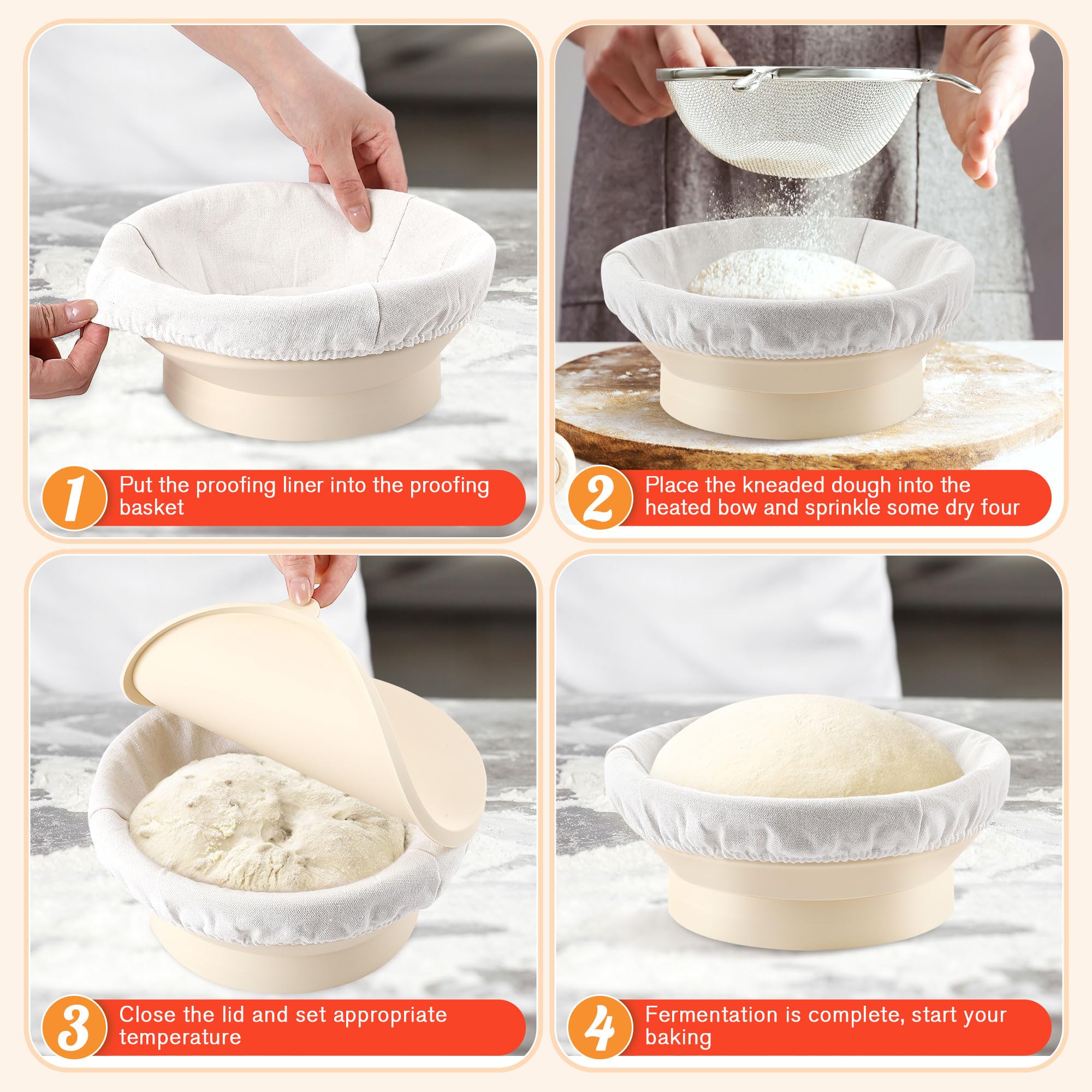 1 Put the proofing liner into the proofing basket

2 Place the kneaded dough into the heated bow and sprinkle some dry four

3 Close the lid and set appropriate temperature

4 Fermentation is complete, start your baking