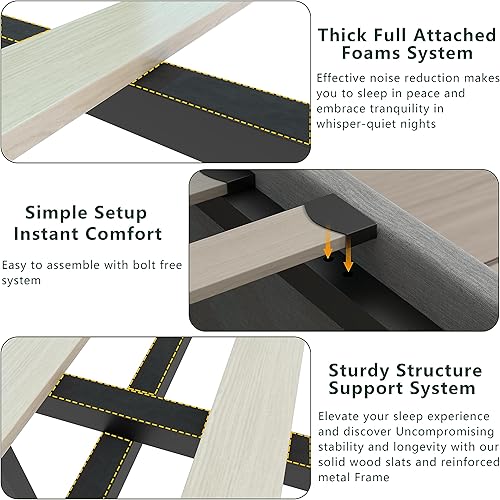 Thick Full Attached Foams System

Effective noise reduction makes you to sleep in peace and embrace tranquility in whisper-quiet nights

Simple Setup Instant Comfort

Easy to assemble with bolt free system

Sturdy Structure Support System

Elevate your sleep experience and discover Uncompromising stability and longevity with our solid wood slats and reinforced metal Frame