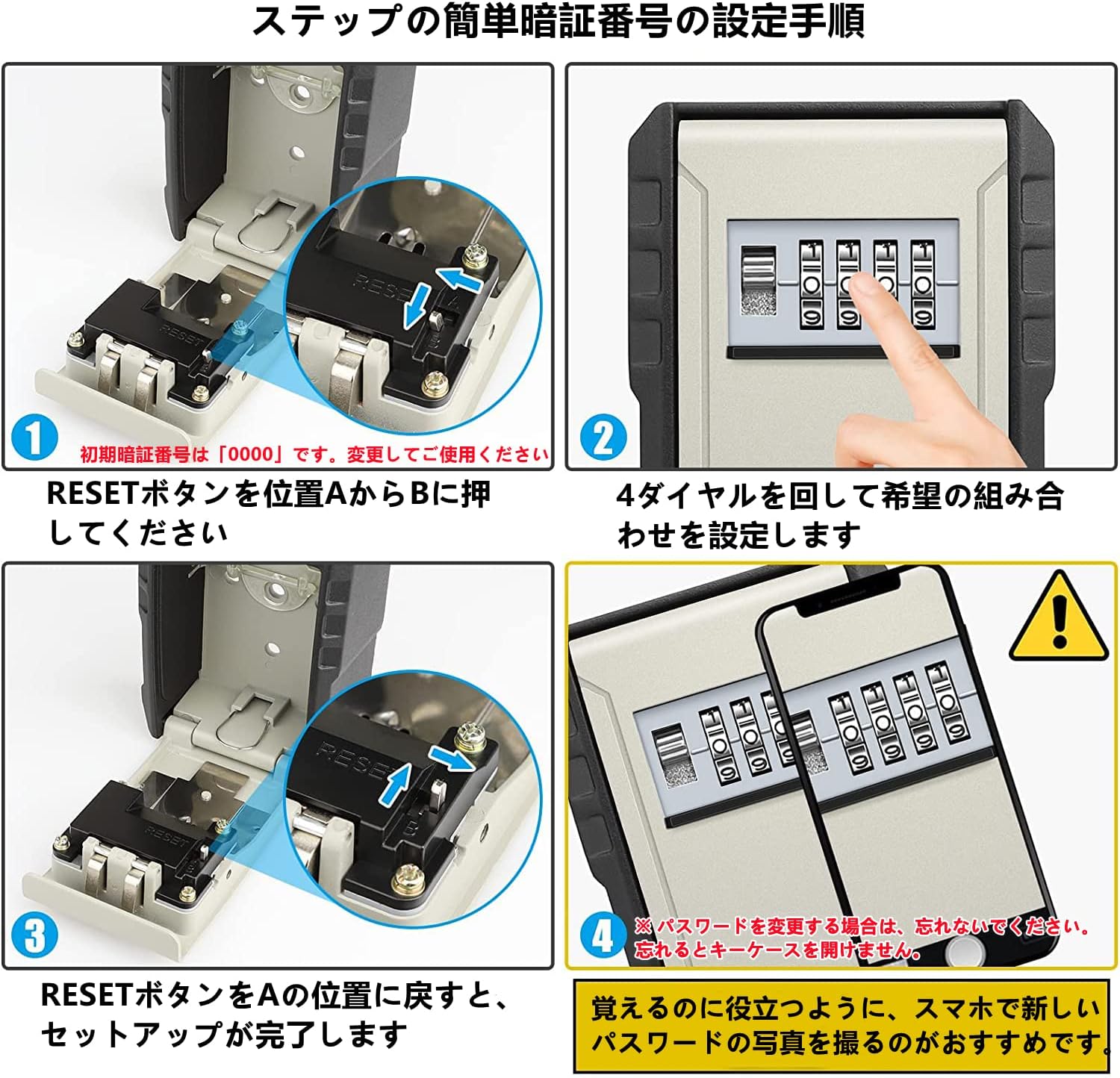 ステップの簡単暗証番号の設定手順

1
初期暗証番号は「0000」です。変更してご使用ください

RESET
A
B

RESETボタンを位置AからBに押してください

2

4ダイヤルを回して希望の組み合わせを設定します

3

RESET
B

RESETボタンをAの位置に戻すと、セットアップが完了します

4
※パスワードを変更する場合は、忘れないでください。忘れるとキーケースを開けません。

覚えるのに役立つように、スマホで新しいパスワードの写真を撮るのがおすすめです。