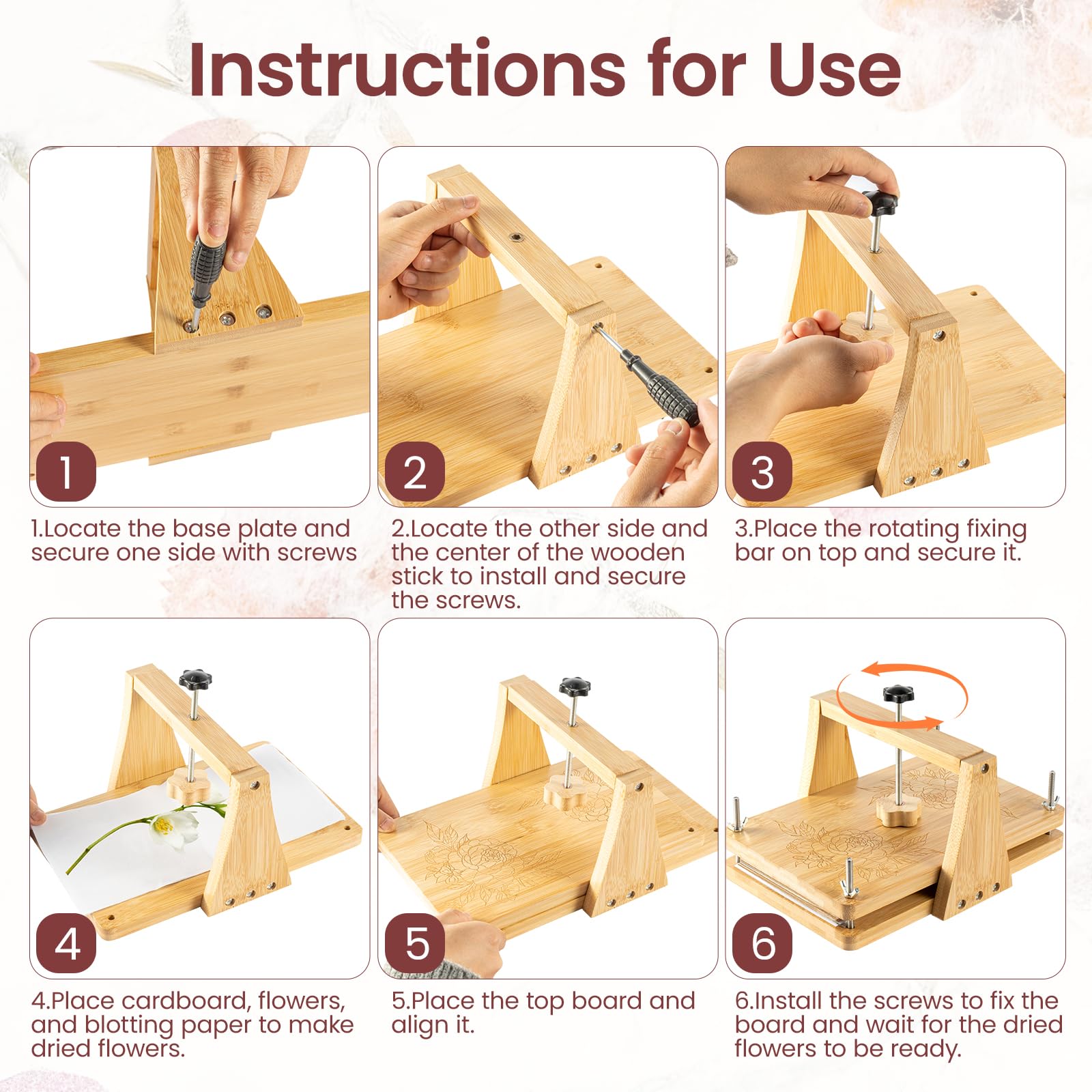 Instructions for Use

1

1.Locate the base plate and secure one side with screws

2

2.Locate the other side and the center of the wooden stick to install and secure the screws.

3

3.Place the rotating fixing bar on top and secure it.

4

4.Place cardboard, flowers, and blotting paper to make dried flowers.

5

5.Place the top board and align it.

6

6.Install the screws to fix the board and wait for the dried flowers to be ready.