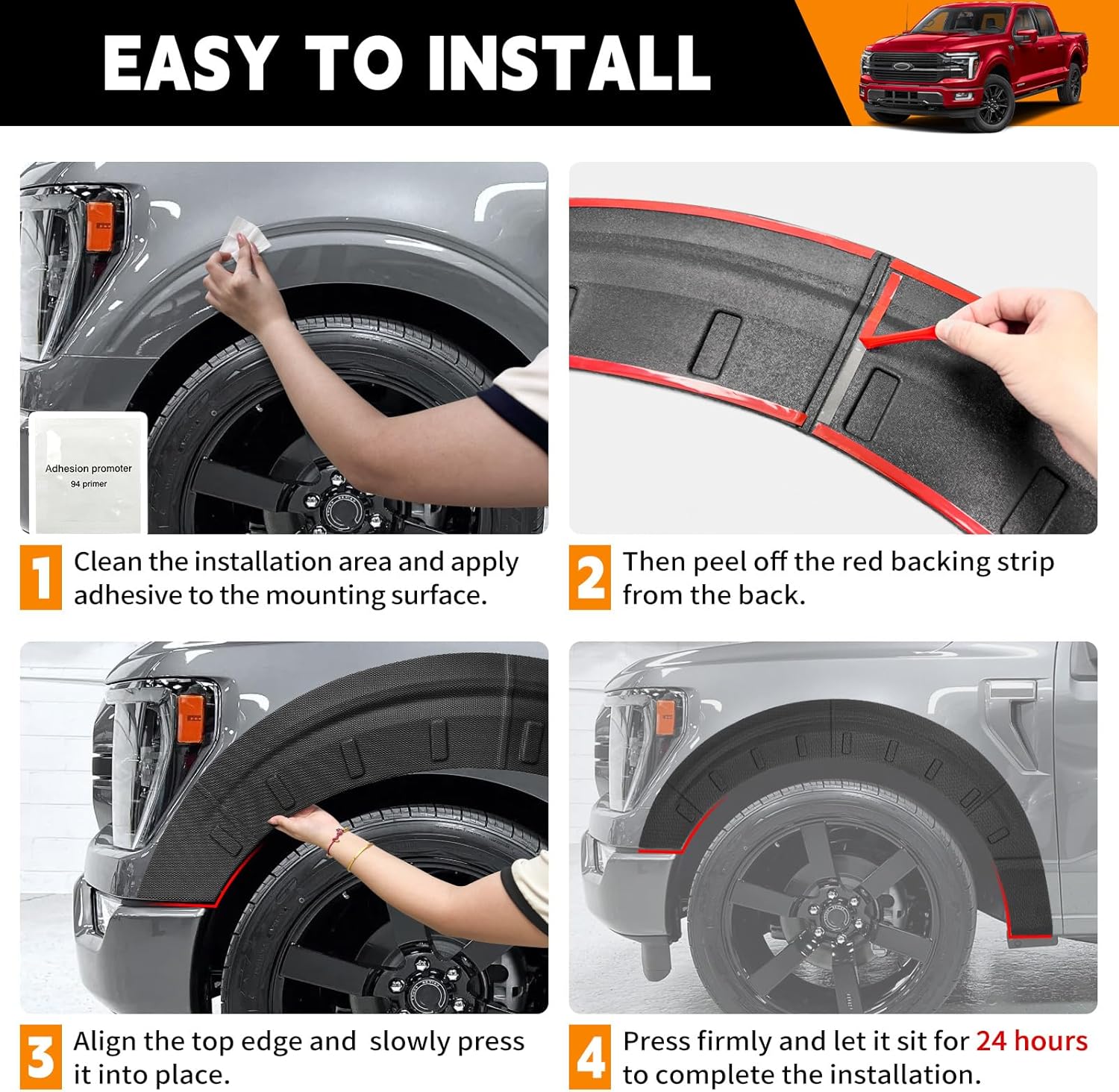 EASY TO INSTALL

Adhesion promoter
94 primer

1 Clean the installation area and apply adhesive to the mounting surface.

2 Then peel off the red backing strip from the back.

3 Align the top edge and slowly press it into place.

4 Press firmly and let it sit for 24 hours to complete the installation.