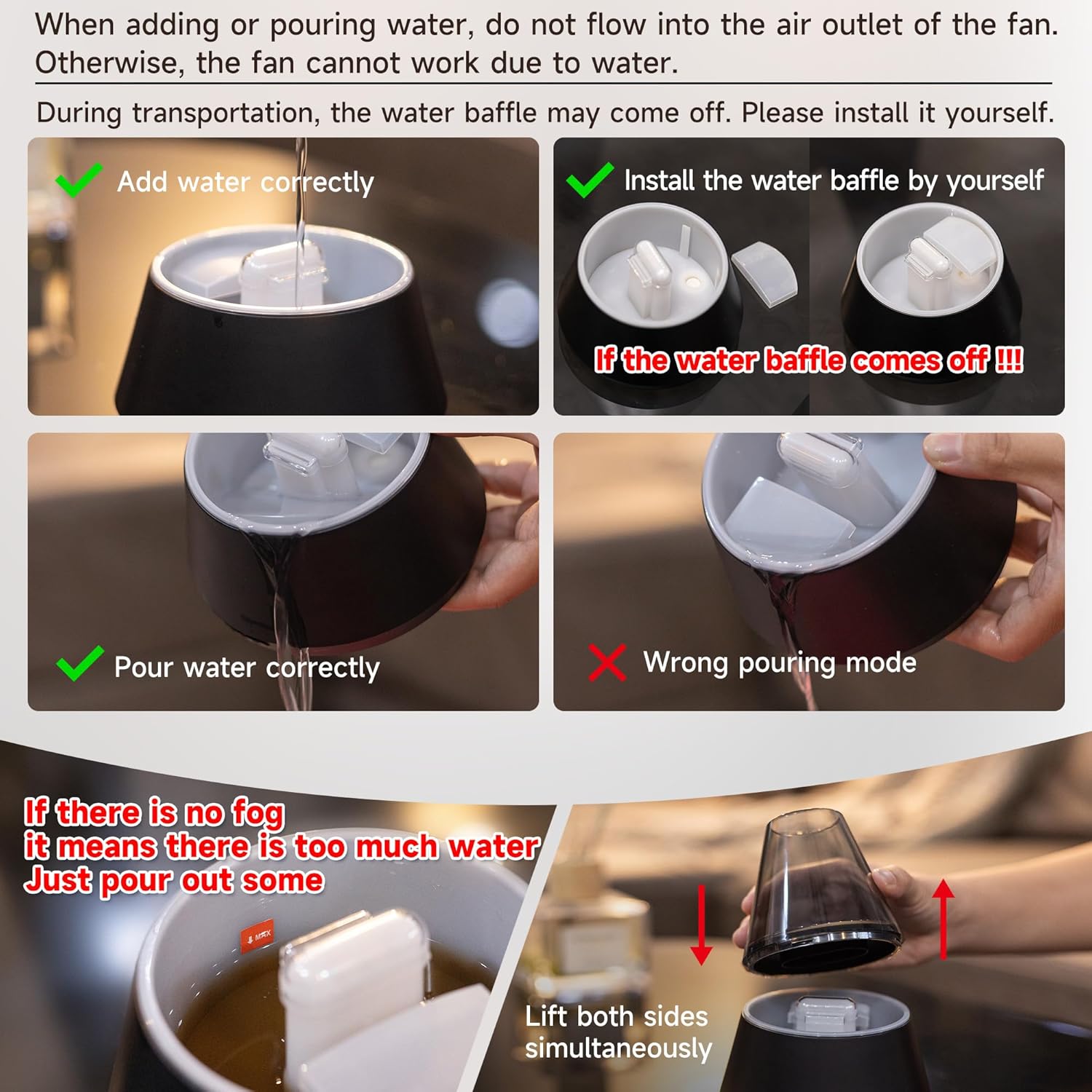 When adding or pouring water, do not flow into the air outlet of the fan. Otherwise, the fan cannot work due to water.

During transportation, the water baffle may come off. Please install it yourself.

Add water correctly

Install the water baffle by yourself

If the water baffle comes off !!!

Pour water correctly

Wrong pouring mode

If there is no fog
it means there is too much water
Just pour out some

MAX

Lift both sides simultaneously