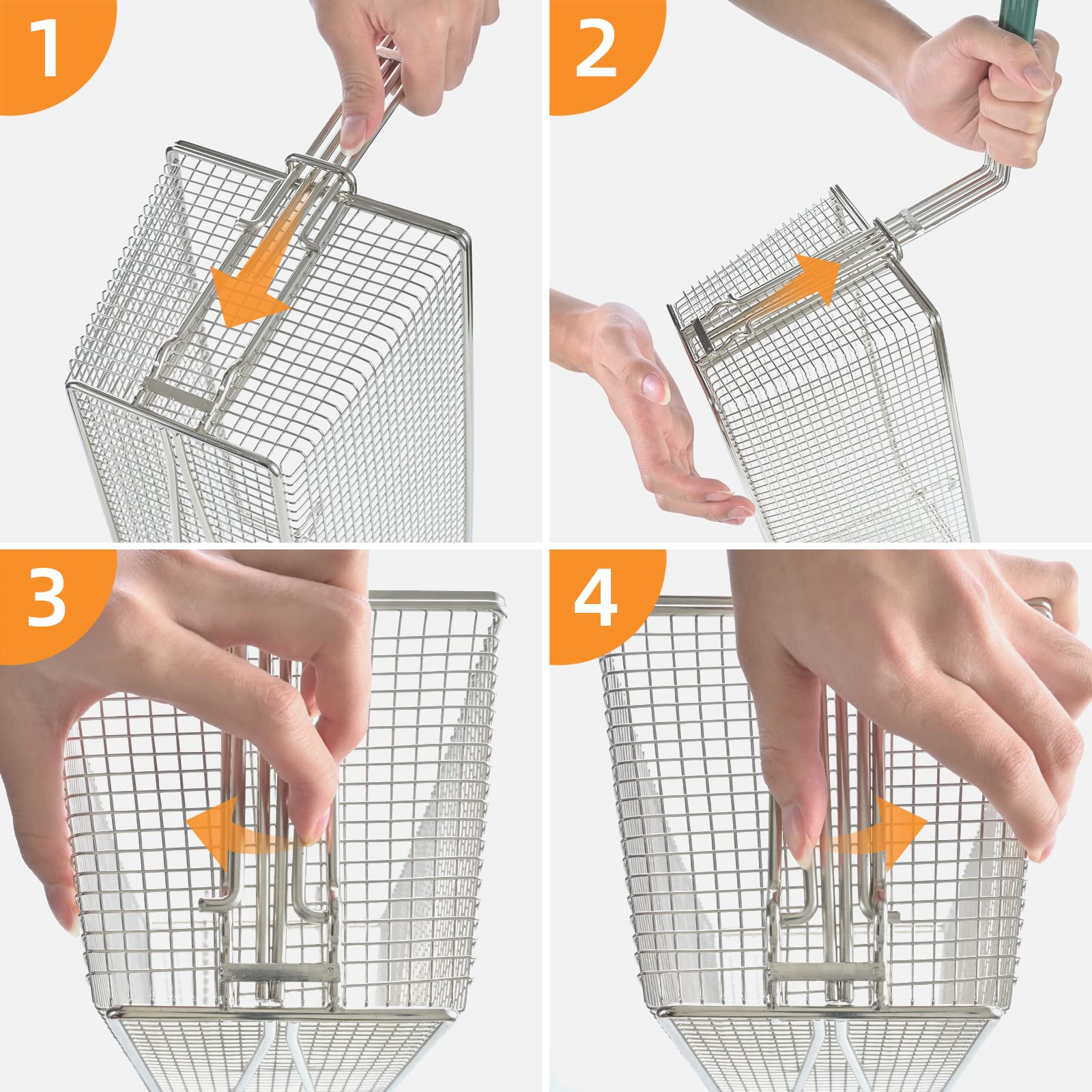 1

2

3

4