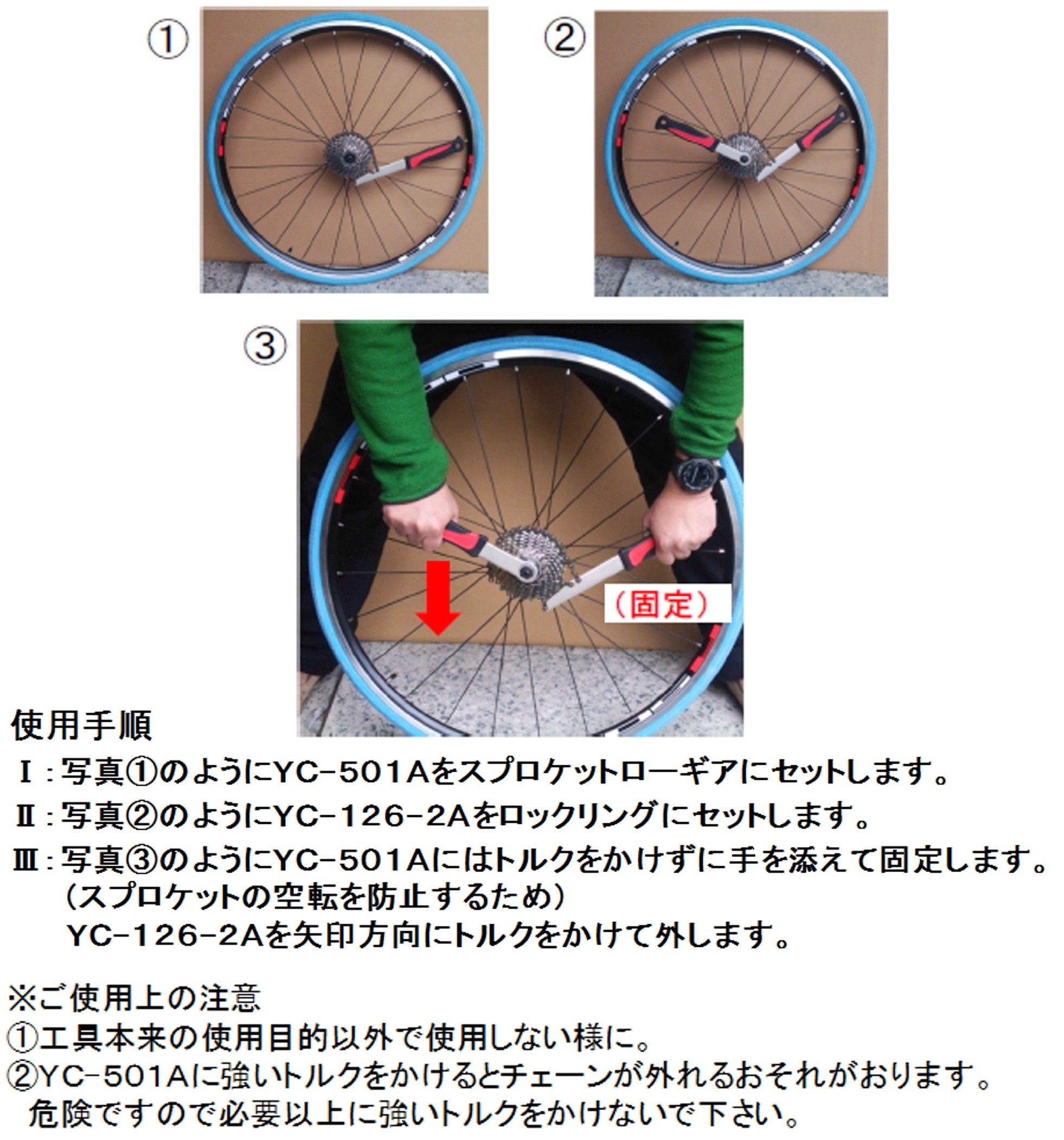 ①

②

③

（固定）

使用手順

Ⅰ：写真①のようにYC−501Aをスプロケットローギアにセットします。

Ⅱ：写真②のようにYC−126−2Aをロックリングにセットします。

Ⅲ：写真③のようにYC−501Aにはトルクをかけずに手を添えて固定します。
（スプロケットの空転を防止するため）
YC−126−2Aを矢印方向にトルクをかけて外します。

※ご使用上の注意
①工具本来の使用目的以外で使用しない様に。
②YC−501Aに強いトルクをかけるとチェーンが外れるおそれがおります。
危険ですので必要以上に強いトルクをかけないで下さい。