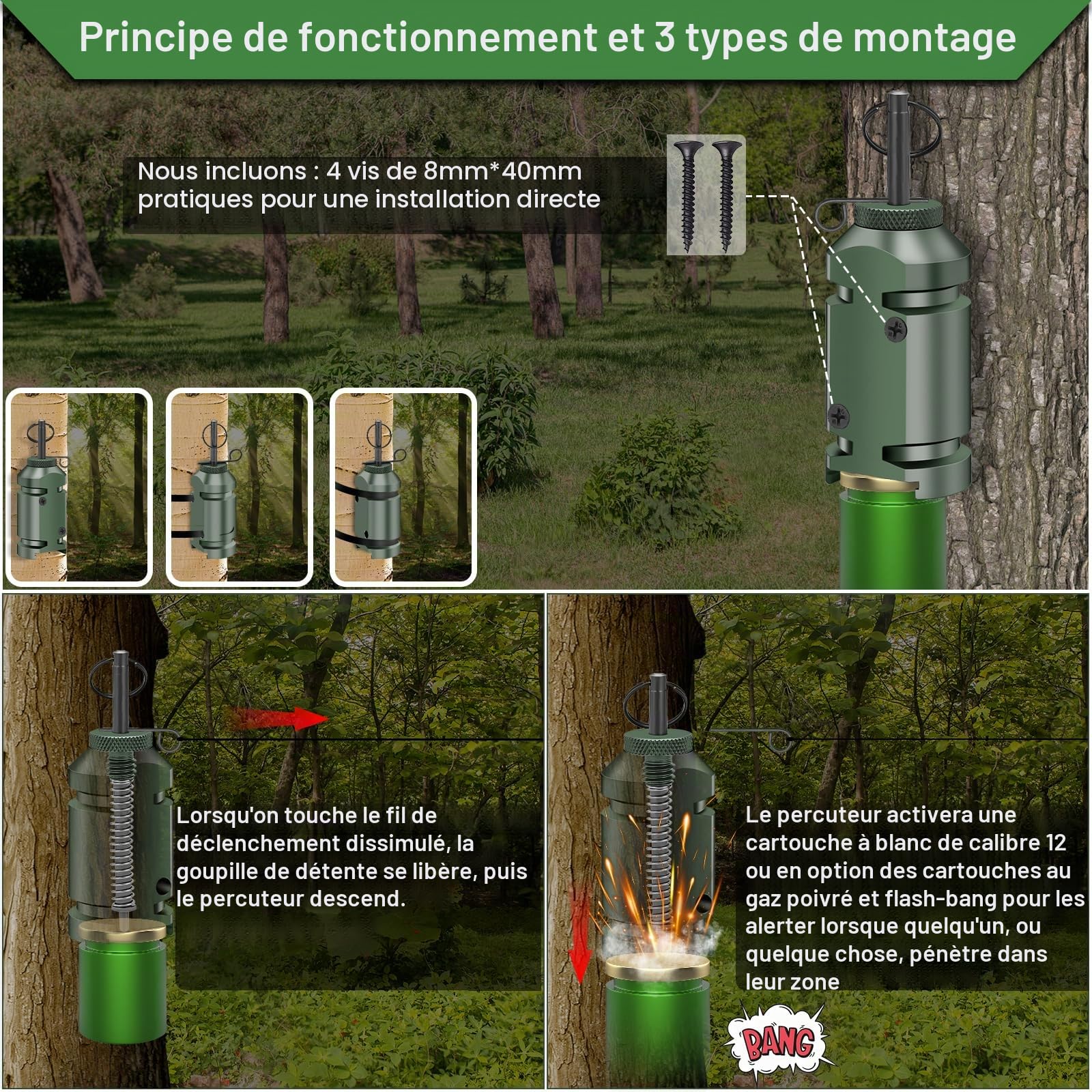 Principe de fonctionnement et 3 types de montage

Nous incluons : 4 vis de 8mm*40mm pratiques pour une installation directe

Lorsqu'on touche le fil de déclenchement dissimulé, la goupille de détente se libère, puis le percuteur descend.

Le percuteur activera une cartouche à blanc de calibre 12 ou en option des cartouches au gaz poivré et flash-bang pour les alerter lorsque quelqu'un, ou quelque chose, pénètre dans leur zone

BANG