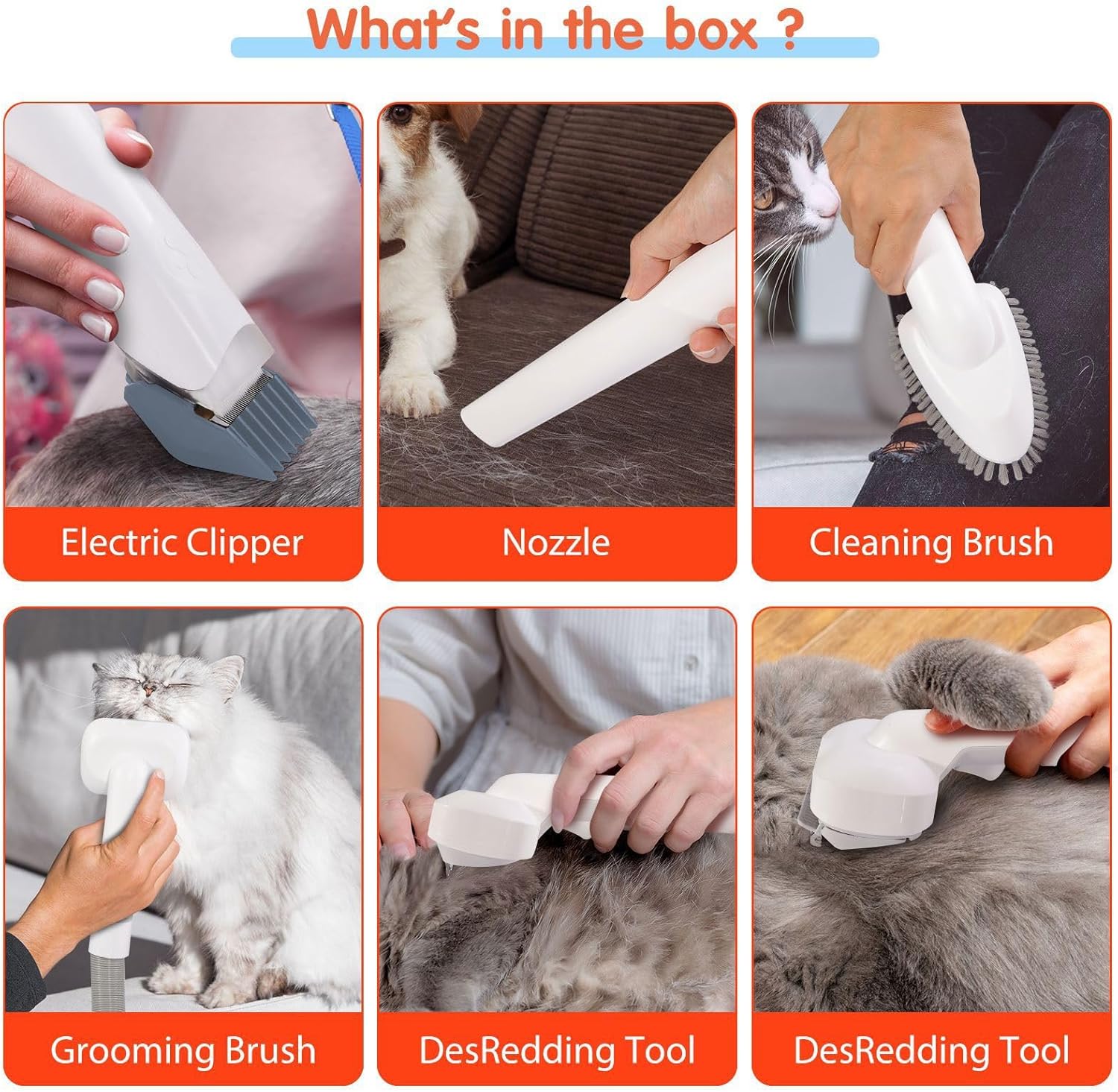 What's in the box ?

Electric Clipper

Nozzle

Cleaning Brush

Grooming Brush

DesRedding Tool

DesRedding Tool