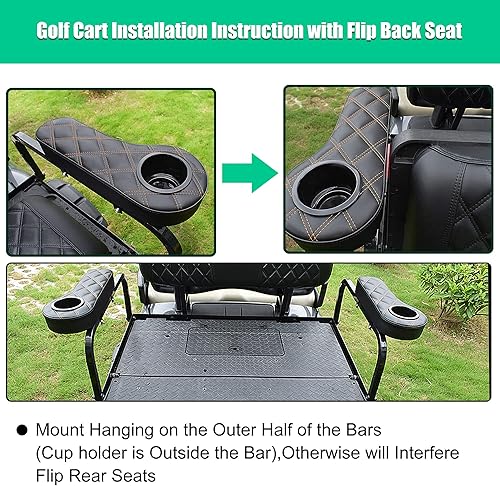 Golf Cart Installation Instruction with Flip Back Seat

● Mount Hanging on the Outer Half of the Bars (Cup holder is Outside the Bar),Otherwise will Interfere Flip Rear Seats