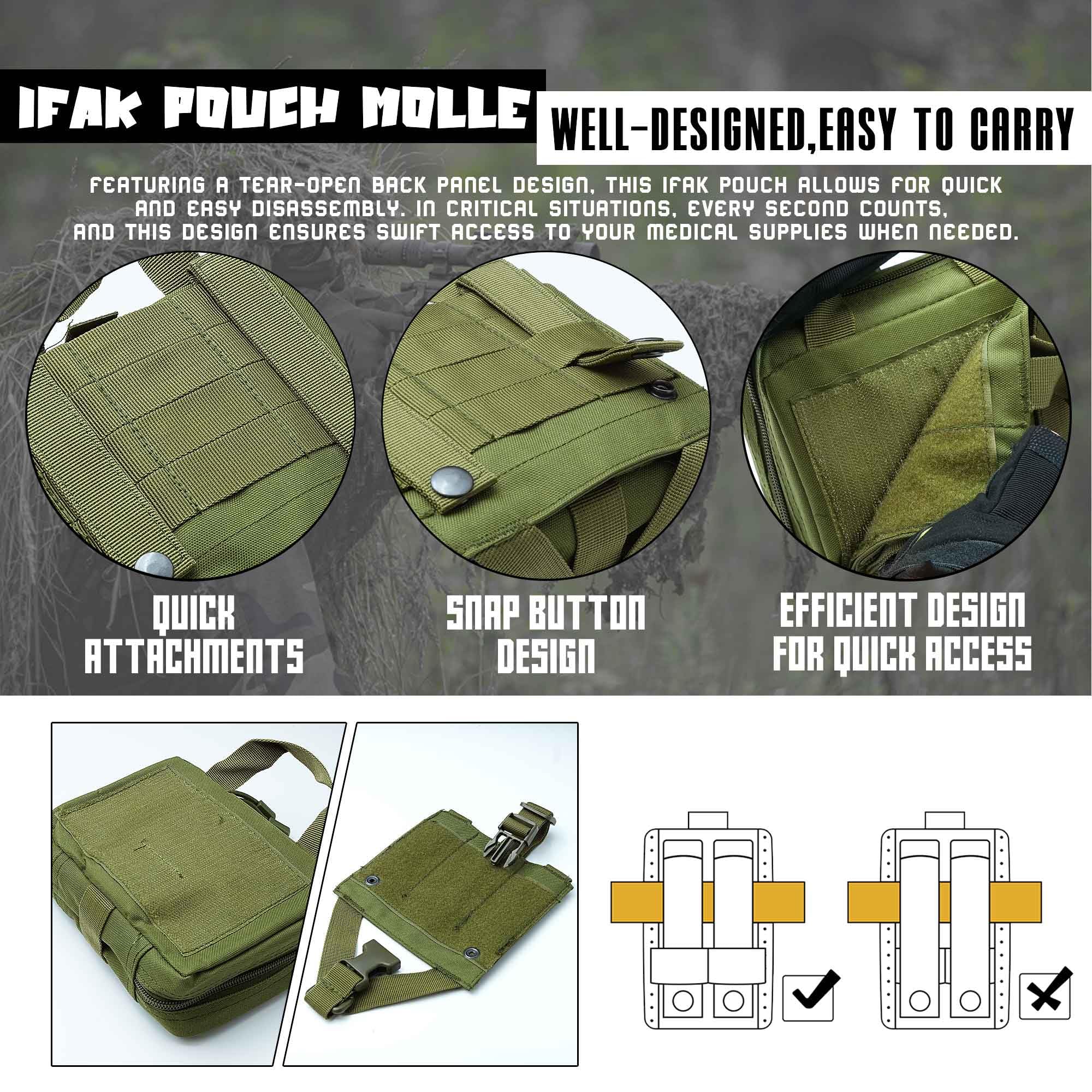 IFAK POUCH MOLLE

WELL-DESIGNED,EASY TO CARRY

FEATURING A TEAR-OPEN BACK PANEL DESIGN, THIS IFAK POUCH ALLOWS FOR QUICK AND EASY DISASSEMBLY. IN CRITICAL SITUATIONS, EVERY SECOND COUNTS, AND THIS DESIGN ENSURES SWIFT ACCESS TO YOUR MEDICAL SUPPLIES WHEN NEEDED.

QUICK ATTACHMENTS

SNAP BUTTON DESIGN

EFFICIENT DESIGN FOR QUICK ACCESS