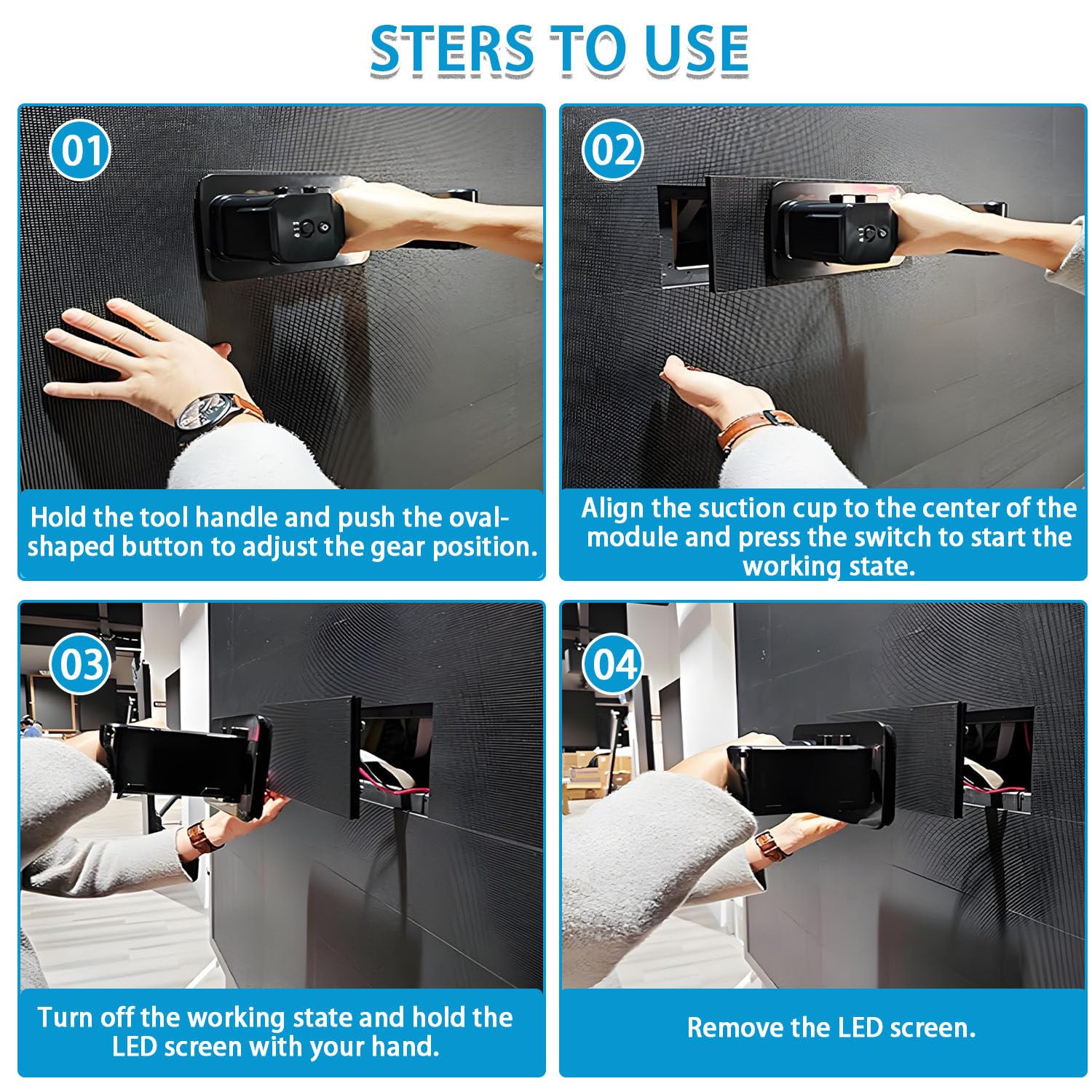 STERS TO USE

01

Hold the tool handle and push the oval-shaped button to adjust the gear position.

02

Align the suction cup to the center of the module and press the switch to start the working state.

03

Turn off the working state and hold the LED screen with your hand.

04

Remove the LED screen.