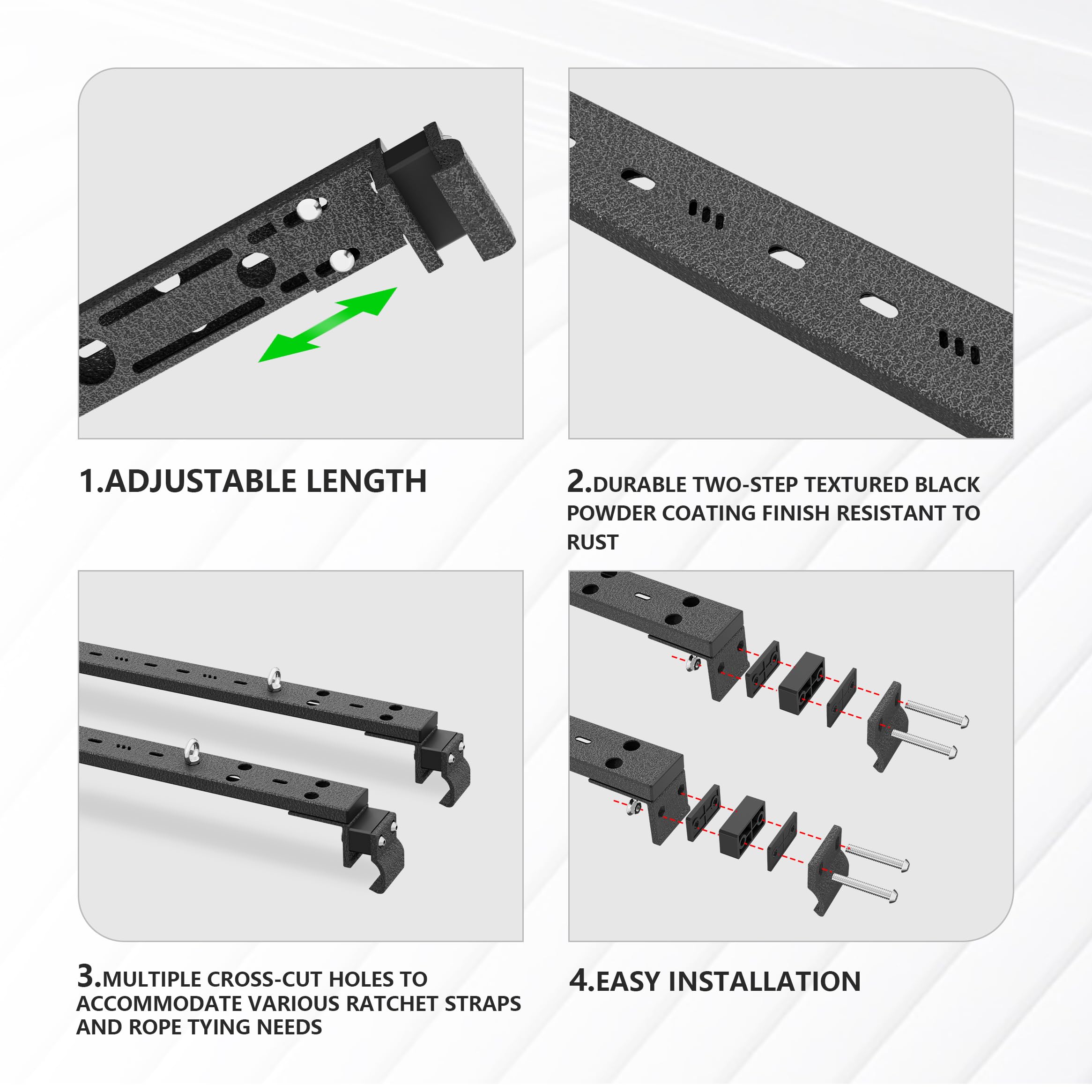 1.ADJUSTABLE LENGTH

2.DURABLE TWO-STEP TEXTURED BLACK POWDER COATING FINISH RESISTANT TO RUST

3.MULTIPLE CROSS-CUT HOLES TO ACCOMMODATE VARIOUS RATCHET STRAPS AND ROPE TYING NEEDS

4.EASY INSTALLATION