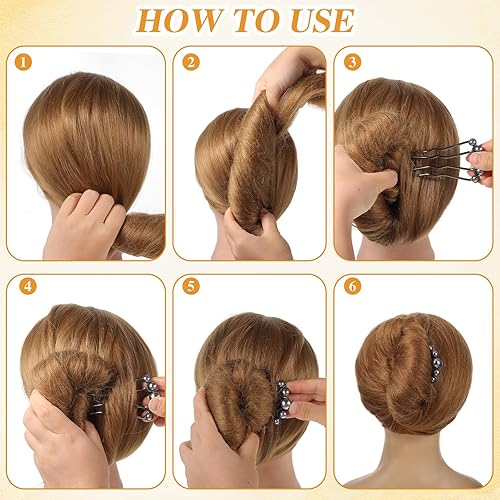 HOW TO USE

1

2

3

4

5

6