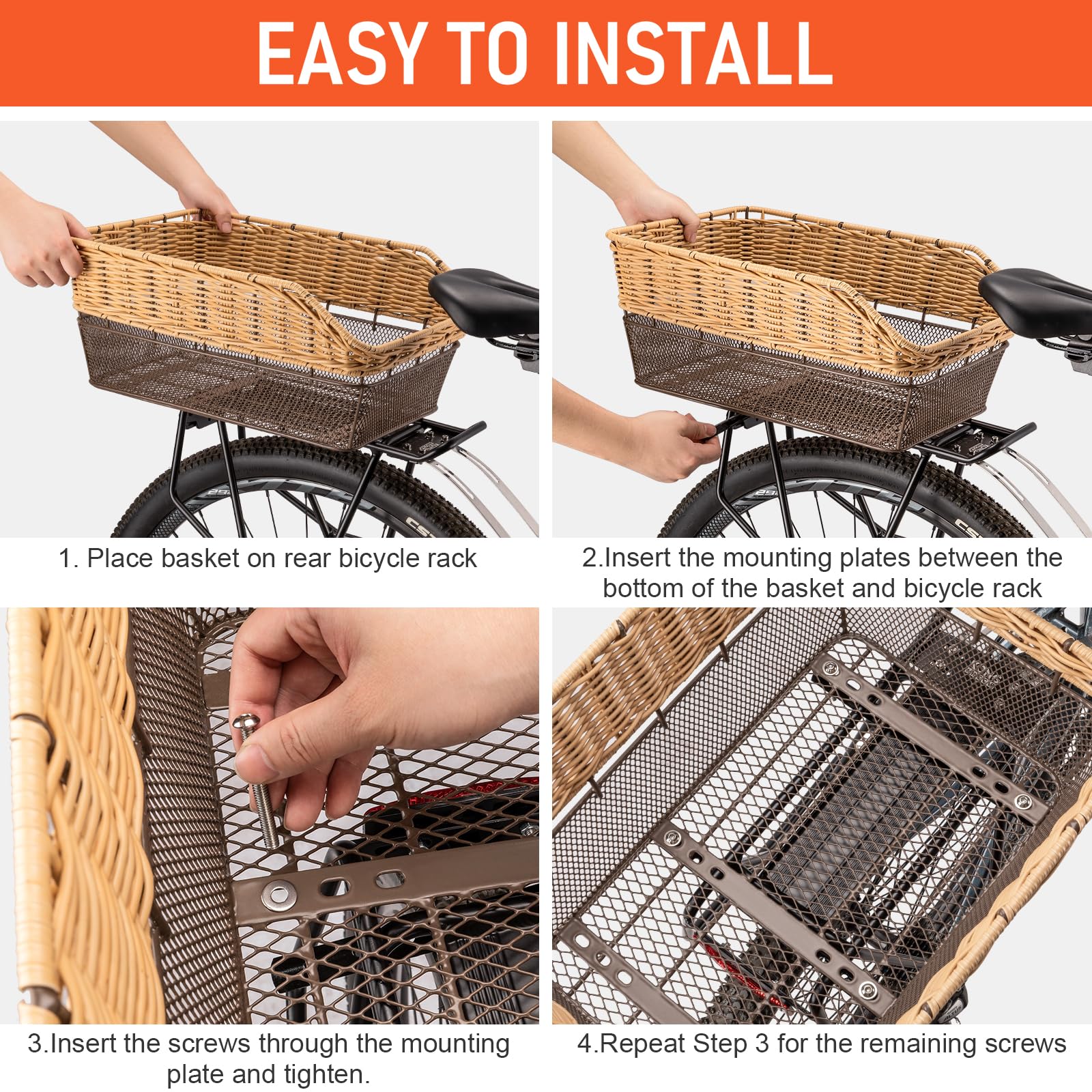 EASY TO INSTALL

1. Place basket on rear bicycle rack

2.Insert the mounting plates between the bottom of the basket and bicycle rack

3.Insert the screws through the mounting plate and tighten.

4.Repeat Step 3 for the remaining screws