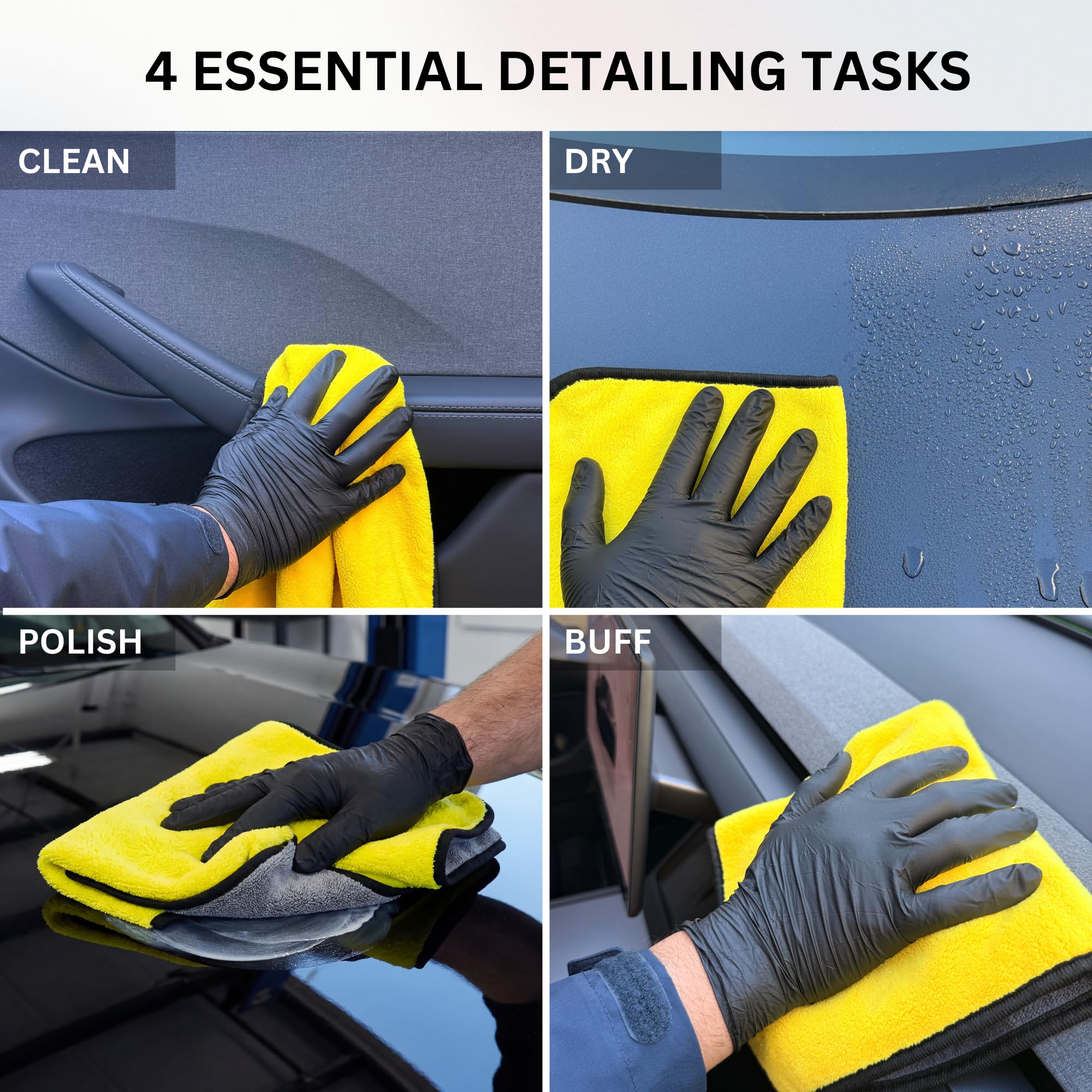 4 ESSENTIAL DETAILING TASKS

CLEAN

DRY

POLISH

BUFF