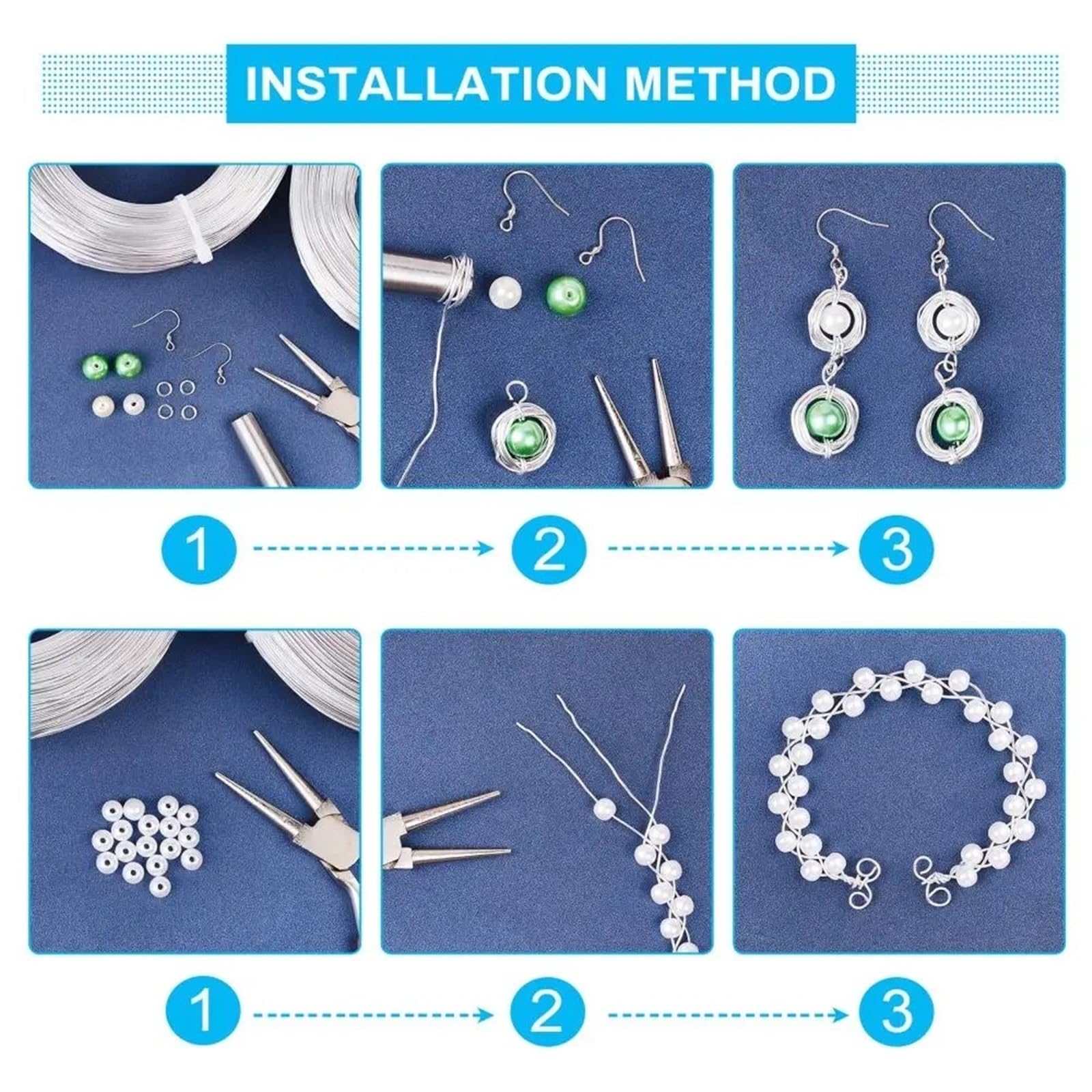 INSTALLATION METHOD

1

2

3

1

2

3