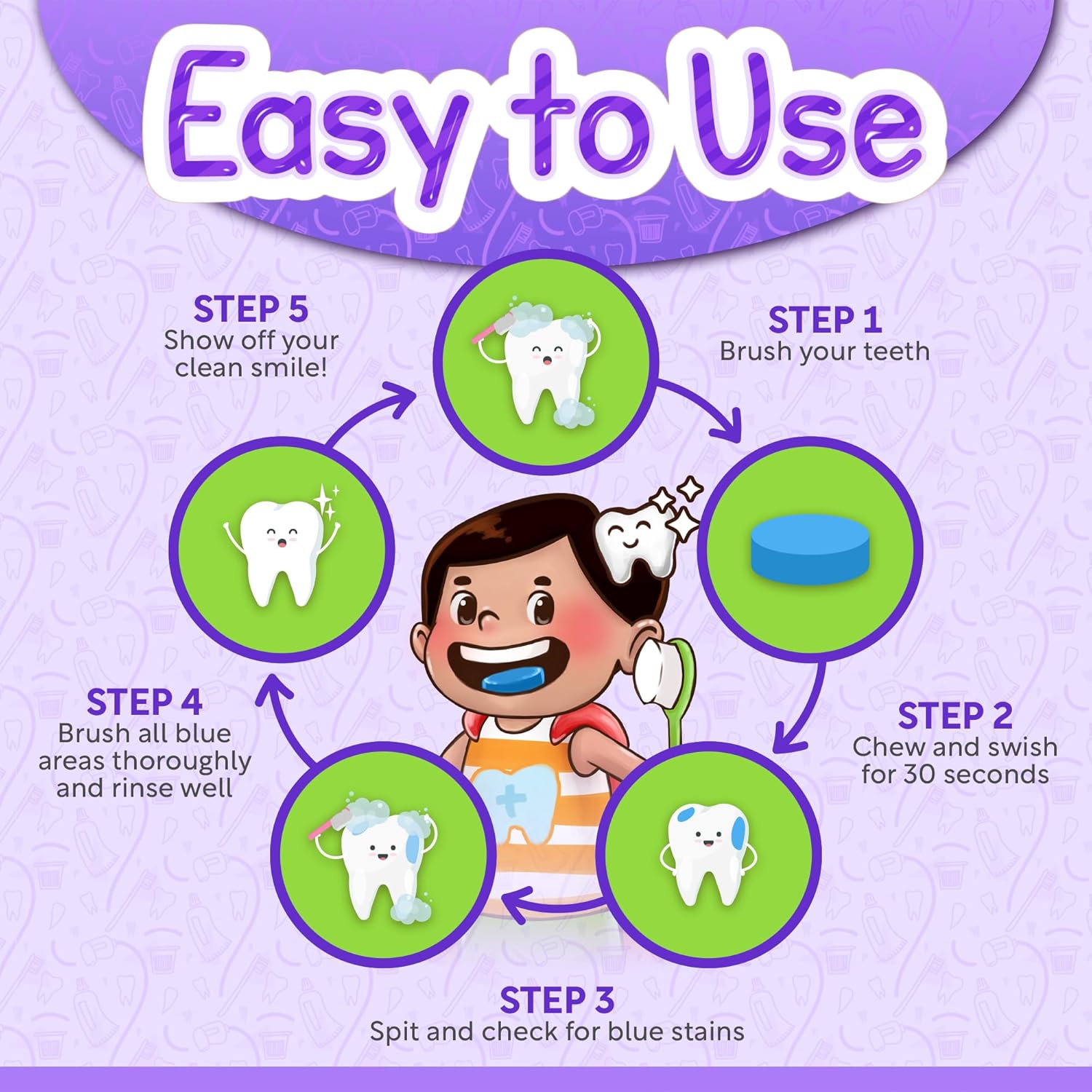 Easy to Use

STEP 1
Brush your teeth

STEP 2
Chew and swish for 30 seconds

STEP 3
Spit and check for blue stains

STEP 4
Brush all blue areas thoroughly and rinse well

STEP 5
Show off your clean smile!