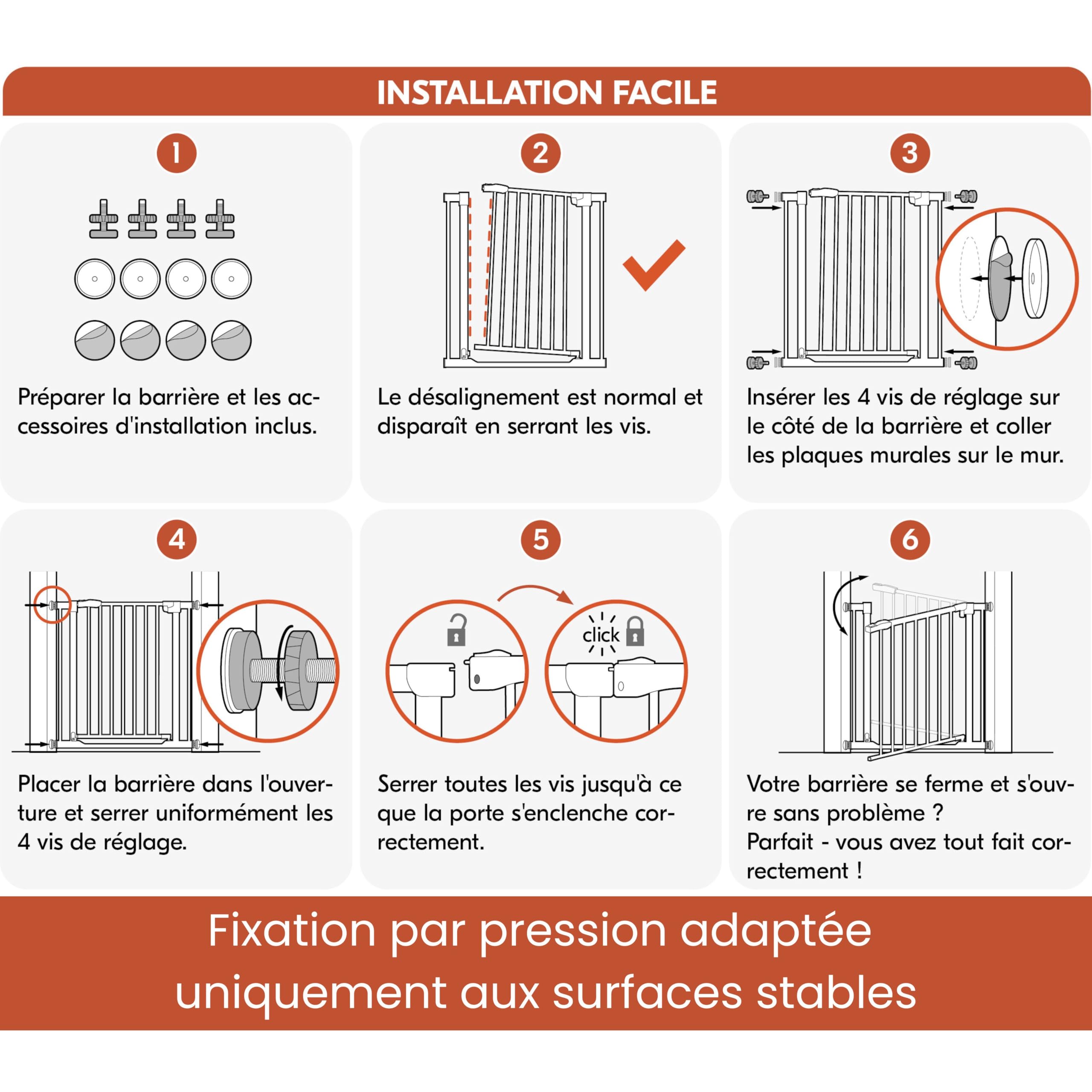 INSTALLATION FACILE

1

Préparer la barrière et les accessoires d'installation inclus.

2

Le désalignement est normal et disparaît en serrant les vis.

3

Insérer les 4 vis de réglage sur le côté de la barrière et coller les plaques murales sur le mur.

4

Placer la barrière dans l'ouverture et serrer uniformément les 4 vis de réglage.

5

click

Serrer toutes les vis jusqu'à ce que la porte s'enclenche correctement.

6

Votre barrière se ferme et s'ouvre sans problème ?
Parfait - vous avez tout fait correctement !

Fixation par pression adaptée uniquement aux surfaces stables