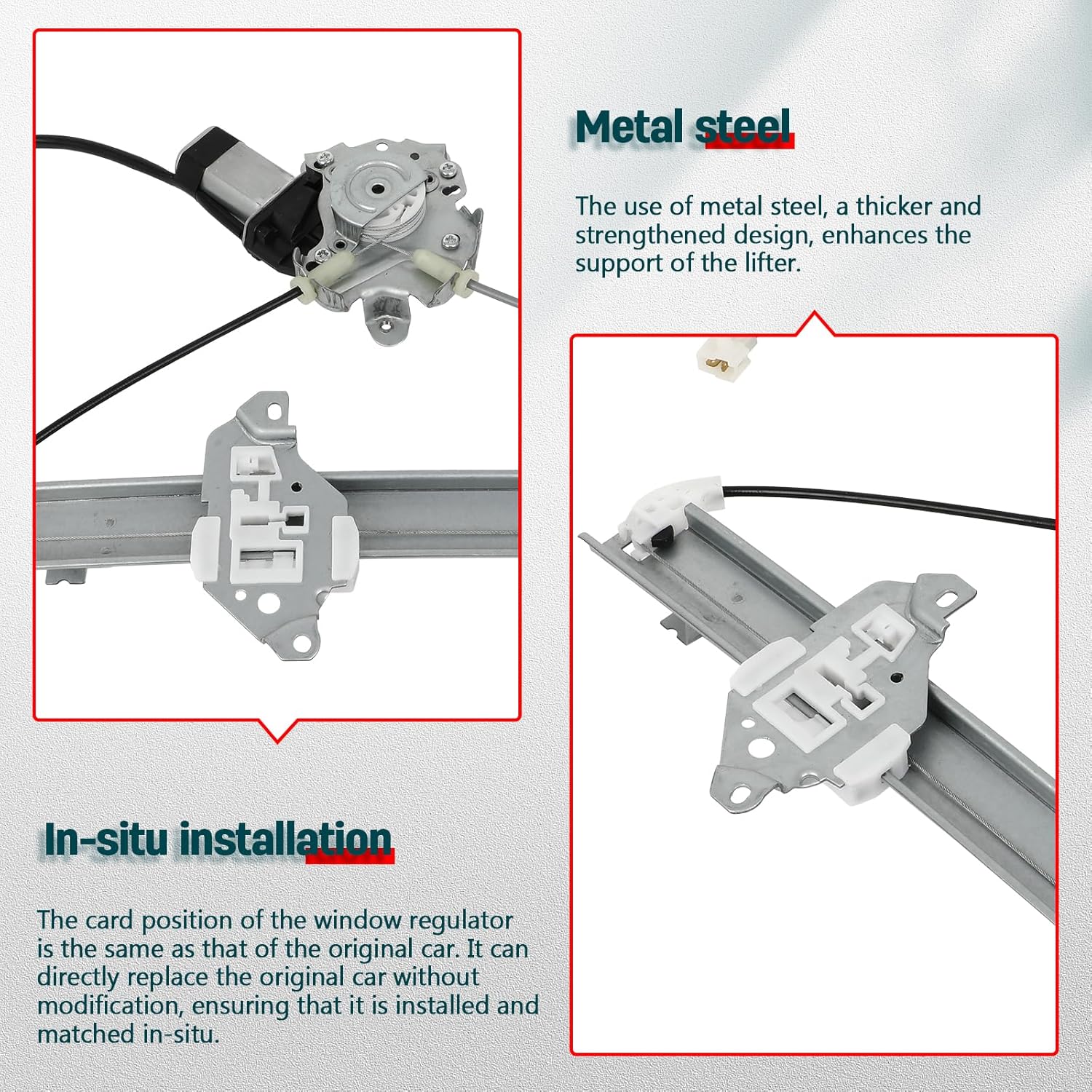 Metal steel

The use of metal steel, a thicker and strengthened design, enhances the support of the lifter.

In-situ installation

The card position of the window regulator is the same as that of the original car. It can directly replace the original car without modification, ensuring that it is installed and matched in-situ.