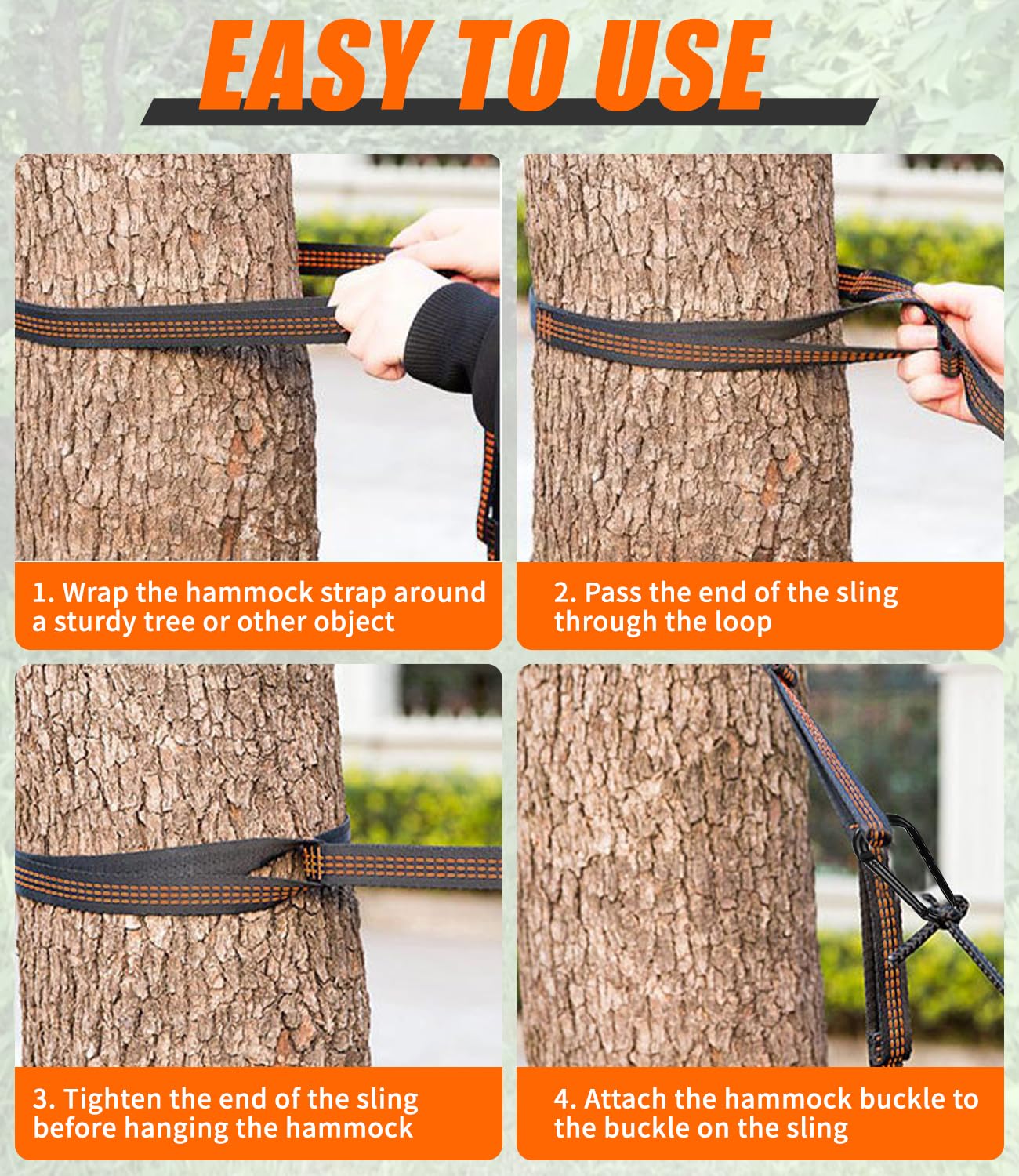 EASY TO USE

1. Wrap the hammock strap around a sturdy tree or other object

2. Pass the end of the sling through the loop

3. Tighten the end of the sling before hanging the hammock

4. Attach the hammock buckle to the buckle on the sling