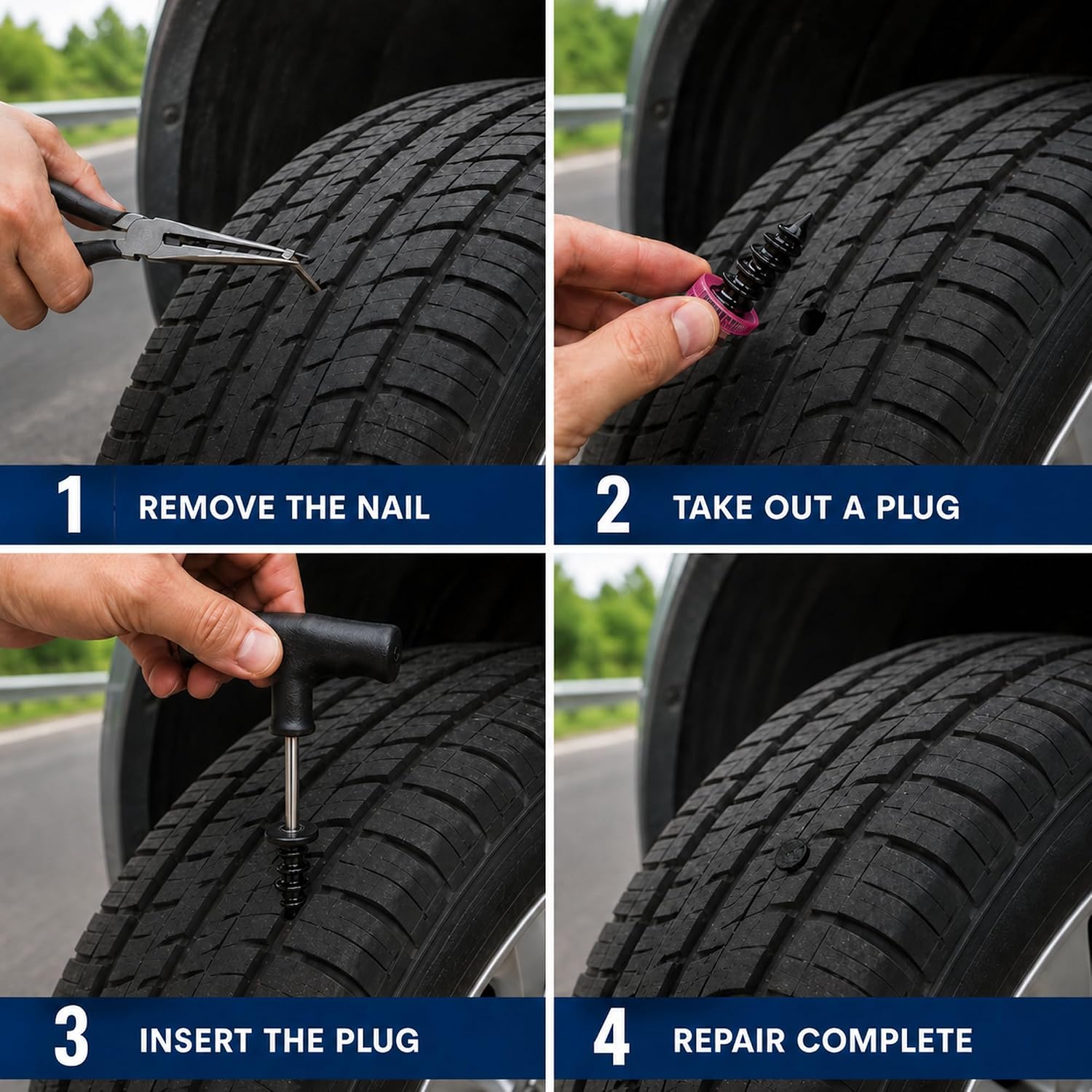 1 REMOVE THE NAIL

2 TAKE OUT A PLUG

3 INSERT THE PLUG

4 REPAIR COMPLETE