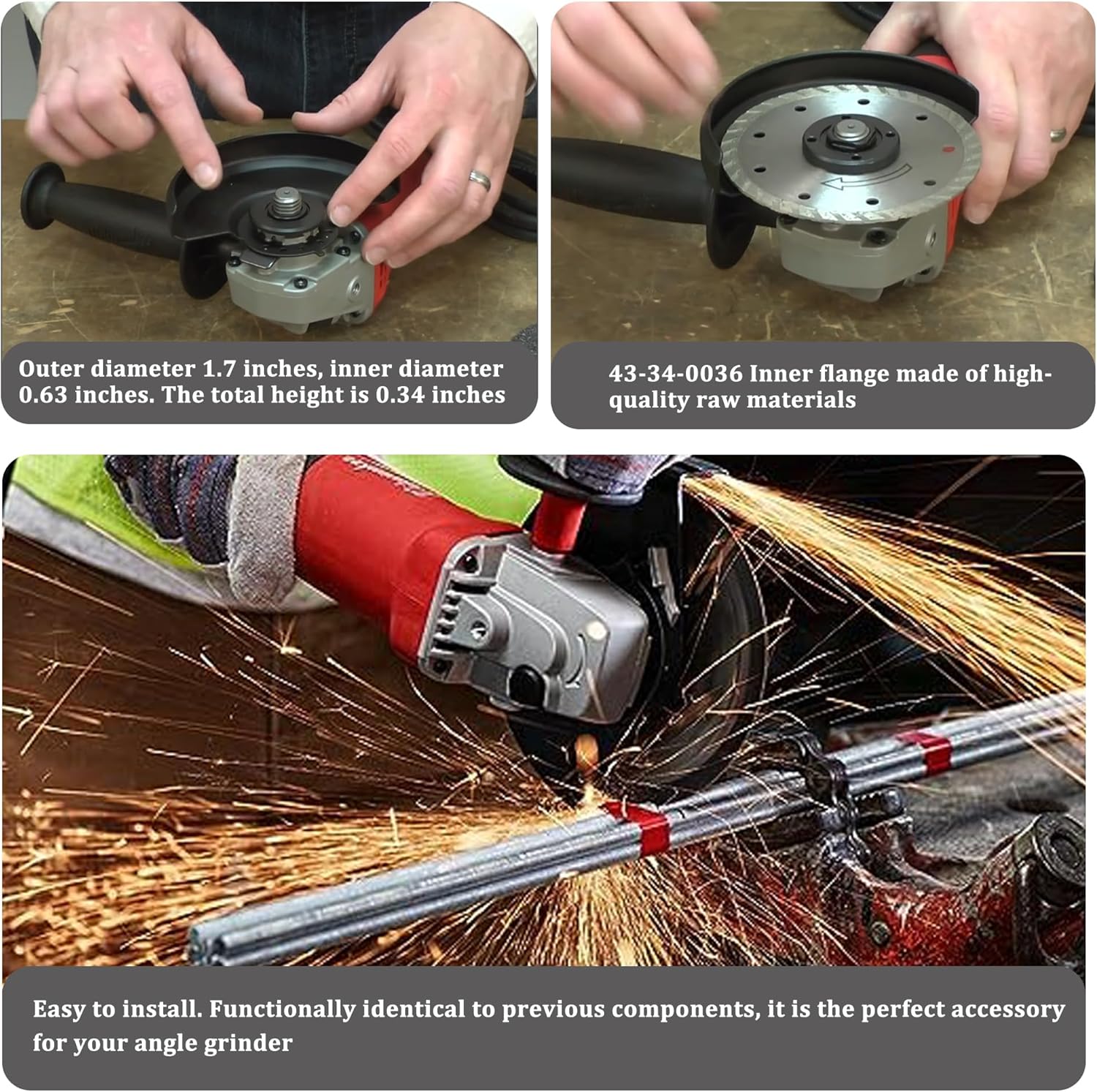 Outer diameter 1.7 inches, inner diameter 0.63 inches. The total height is 0.34 inches

43-34-0036 Inner flange made of high-quality raw materials

Easy to install. Functionally identical to previous components, it is the perfect accessory for your angle grinder