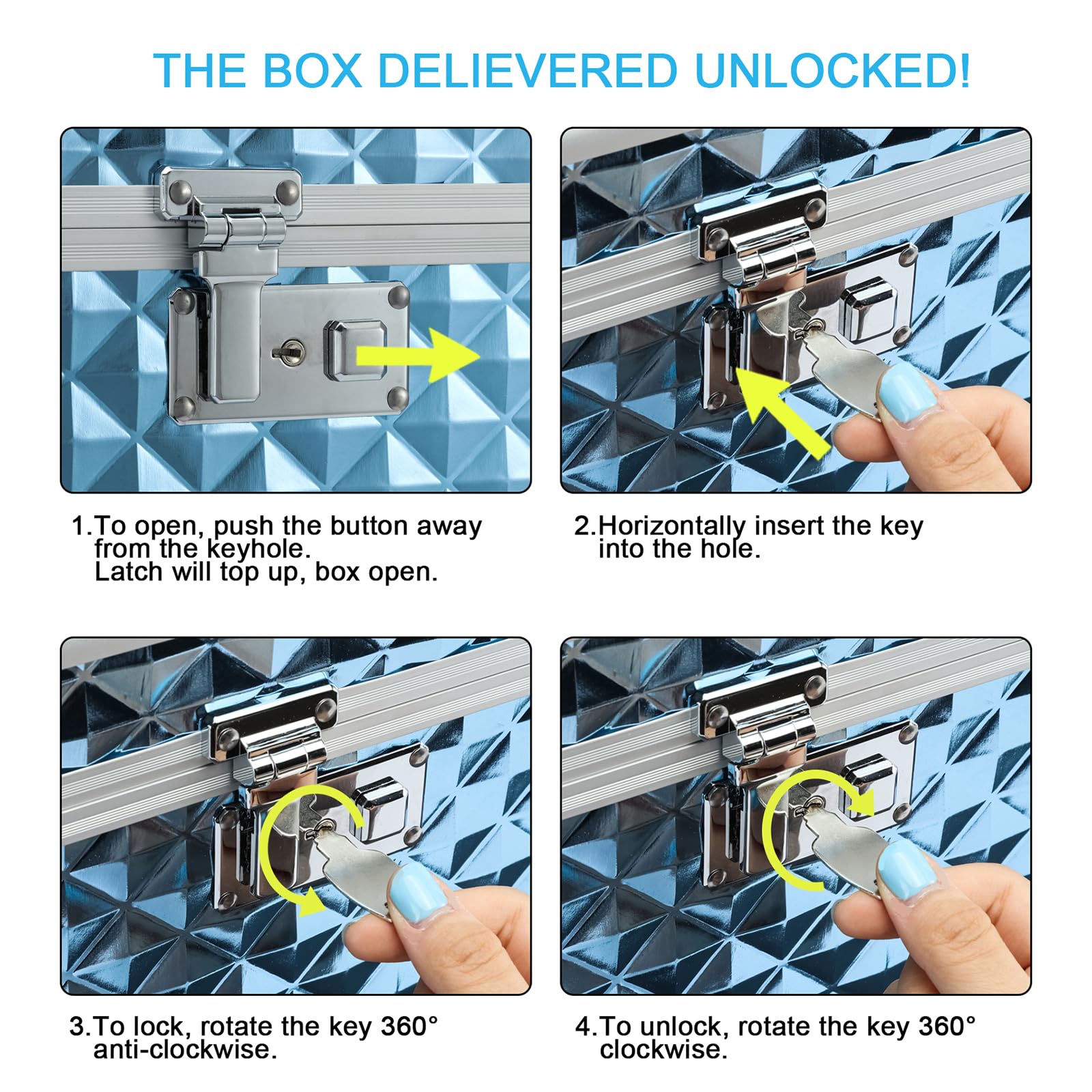 THE BOX DELIEVERED UNLOCKED!

1.To open, push the button away from the keyhole.
Latch will top up, box open.

2.Horizontally insert the key into the hole.

3.To lock, rotate the key 360° anti-clockwise.

4.To unlock, rotate the key 360° clockwise.