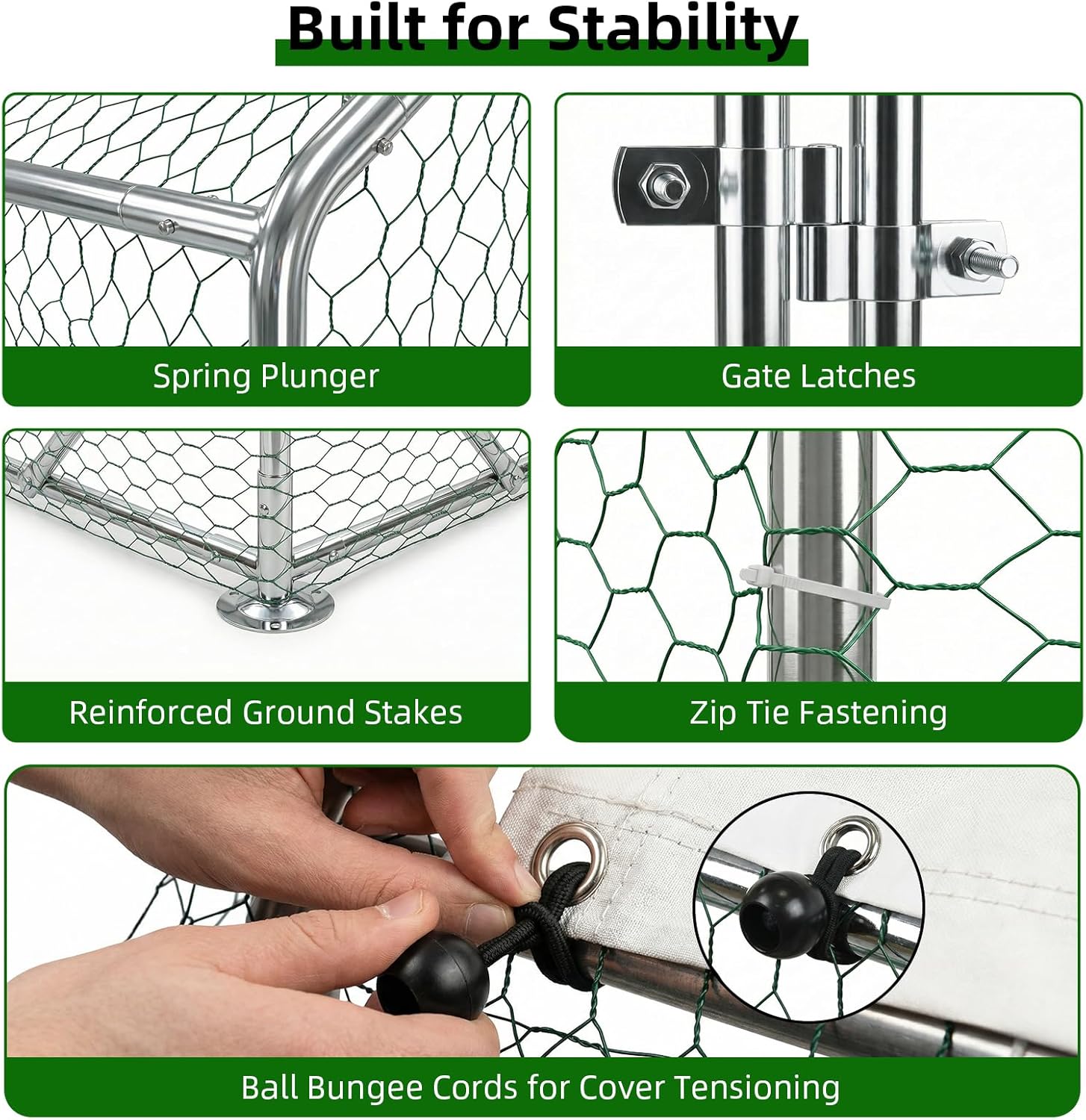 Built for Stability

Spring Plunger

Gate Latches

Reinforced Ground Stakes

Zip Tie Fastening

Ball Bungee Cords for Cover Tensioning