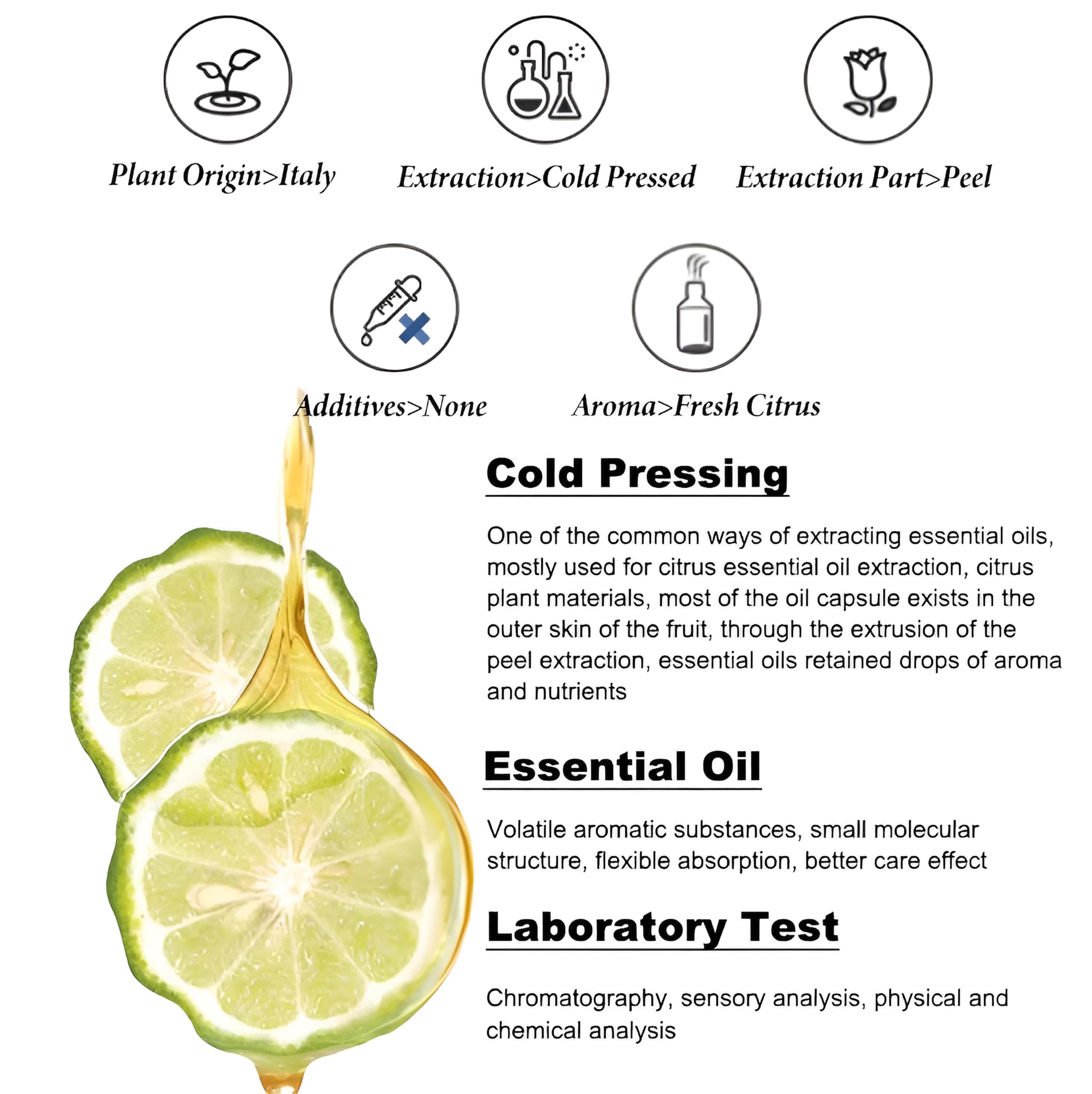 Plant Origin>Italy

Extraction>Cold Pressed

Extraction Part>Peel

Additives>None

Aroma>Fresh Citrus

Cold Pressing

One of the common ways of extracting essential oils, mostly used for citrus essential oil extraction, citrus plant materials, most of the oil capsule exists in the outer skin of the fruit, through the extrusion of the peel extraction, essential oils retained drops of aroma and nutrients

Essential Oil

Volatile aromatic substances, small molecular structure, flexible absorption, better care effect

Laboratory Test

Chromatography, sensory analysis, physical and chemical analysis