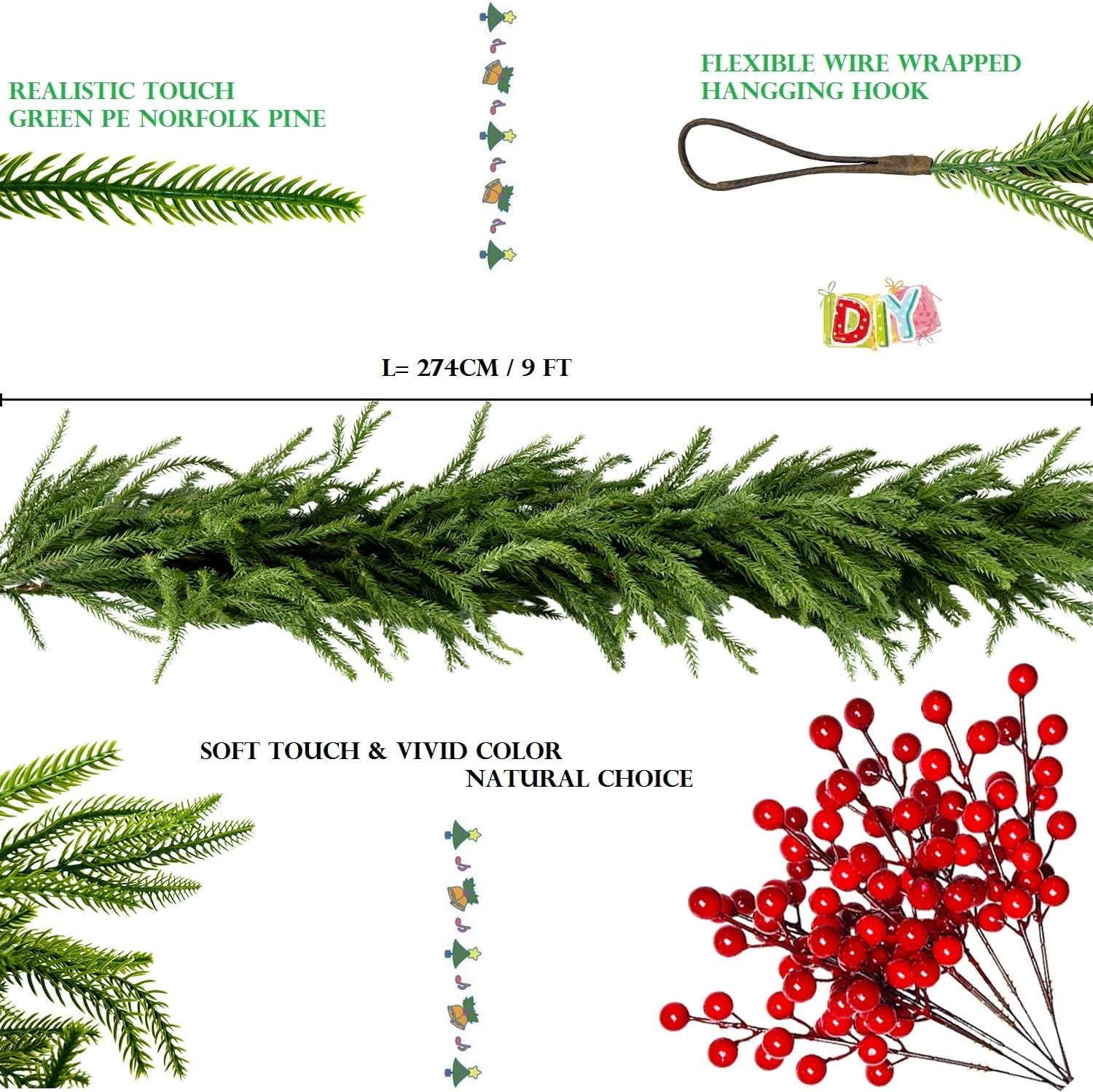 REALISTIC TOUCH
GREEN PE NORFOLK PINE

FLEXIBLE WIRE WRAPPED
HANGGING HOOK

DIY

L= 274CM / 9 FT

SOFT TOUCH & VIVID COLOR
NATURAL CHOICE